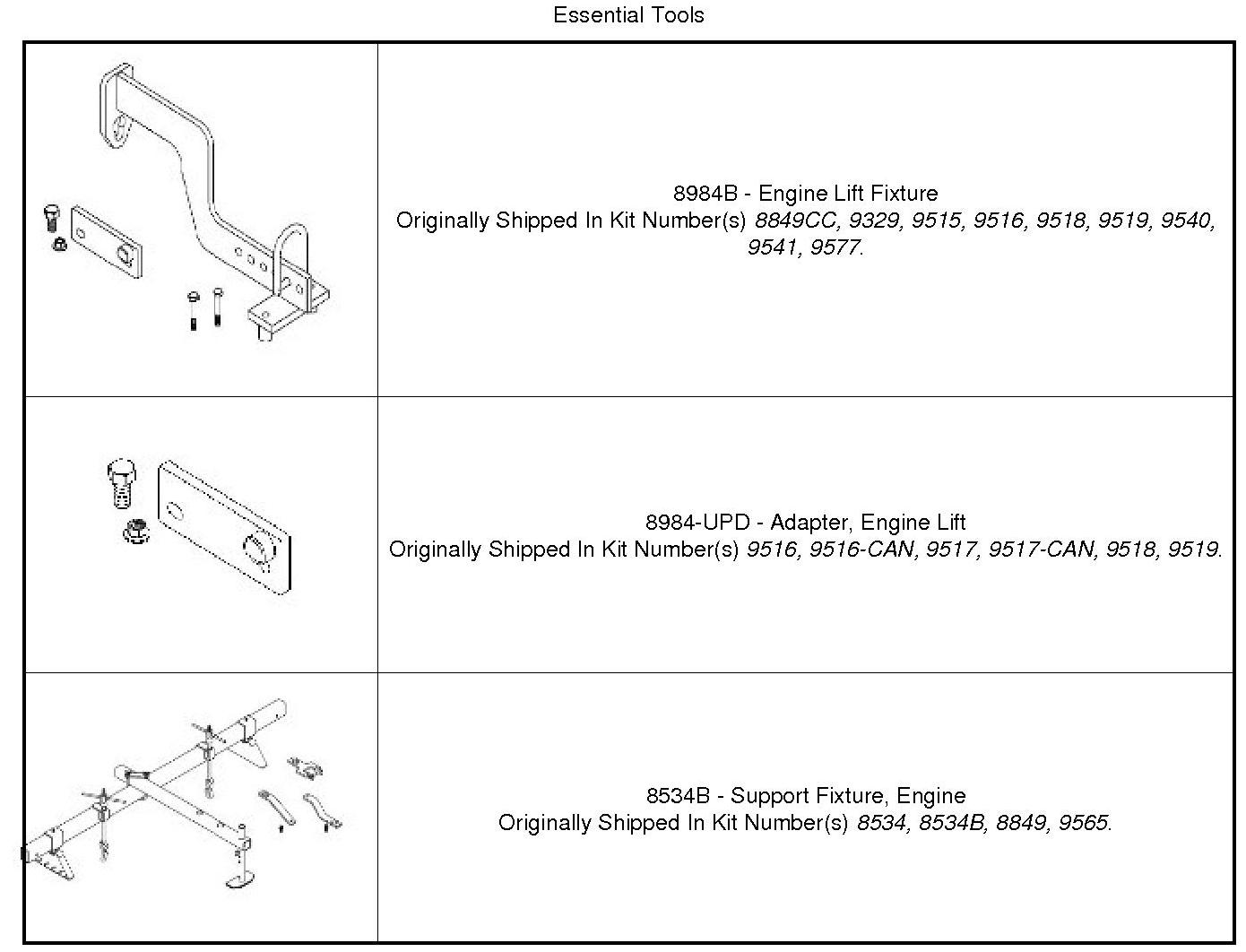 Essential Tools

| | |
|---|---|
| | 8984B - Engine Lift Fixture Originally Shipped In Kit Number(s) 8849CC, 9329, 9515, 9516, 9518, 9519, 9540, 9541, 9577. |
| | 8984-UPD - Adapter, Engine Lift Originally Shipped In Kit Number(s) 9516, 9516-CAN, 9517, 9517-CAN, 9518, 9519. |
| | 8534B - Support Fixture, Engine Originally Shipped In Kit Number(s) 8534, 8534B, 8849, 9565. |