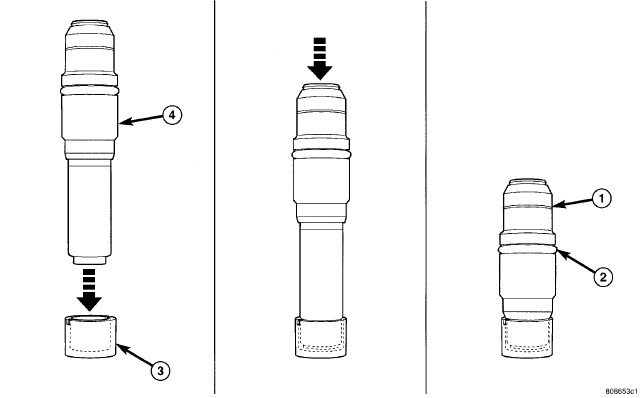 4

3

1

2

808653c1