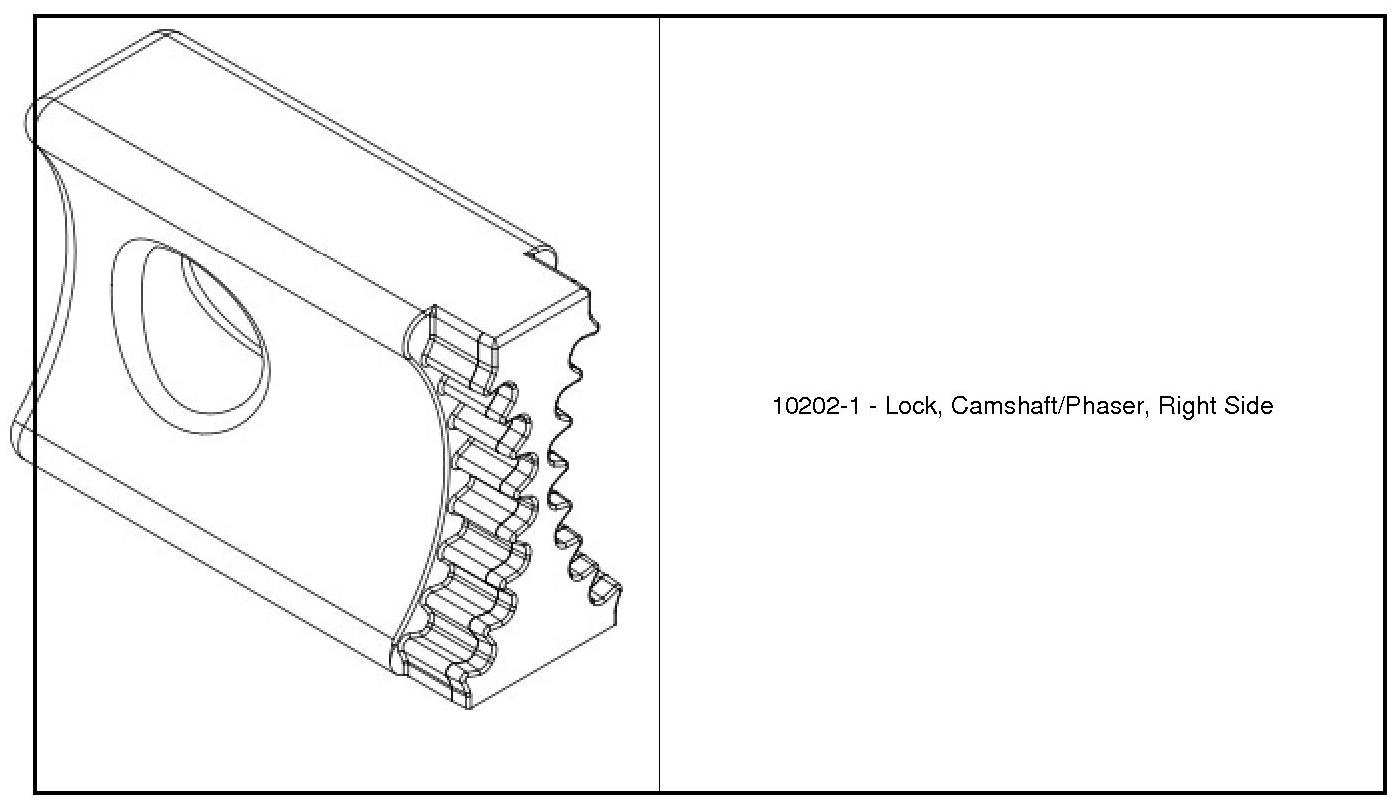 10202-1 - Lock, Camshaft/Phaser, Right Side