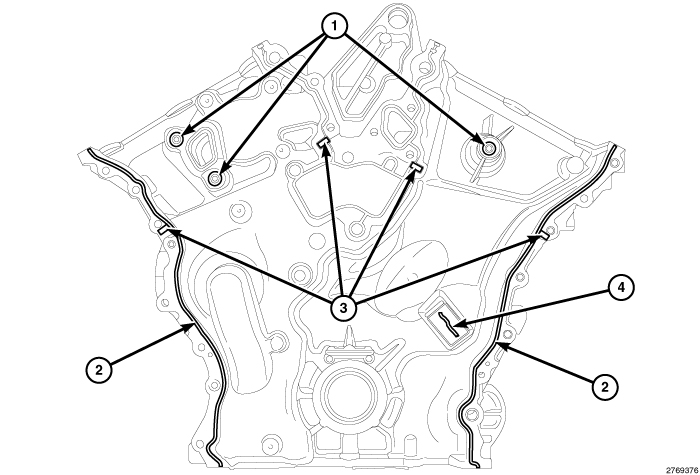 1
3
4
2
2
2769376