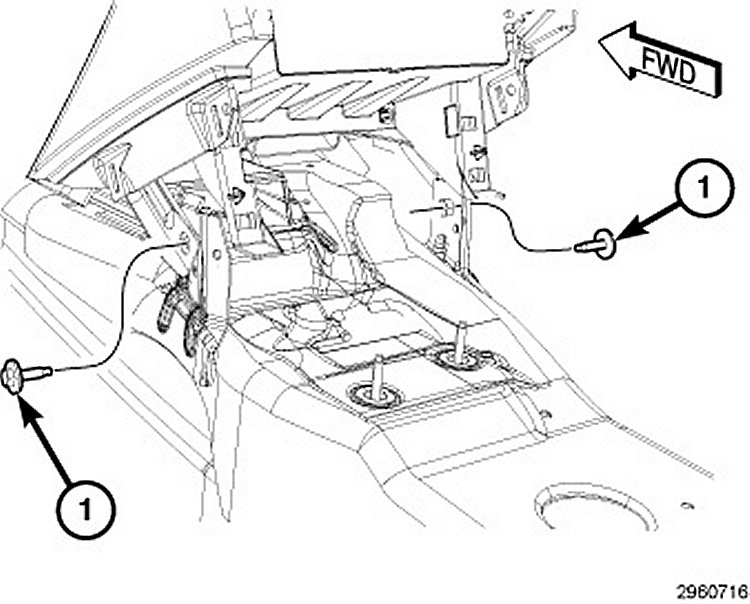 FWD

1

1

2960716