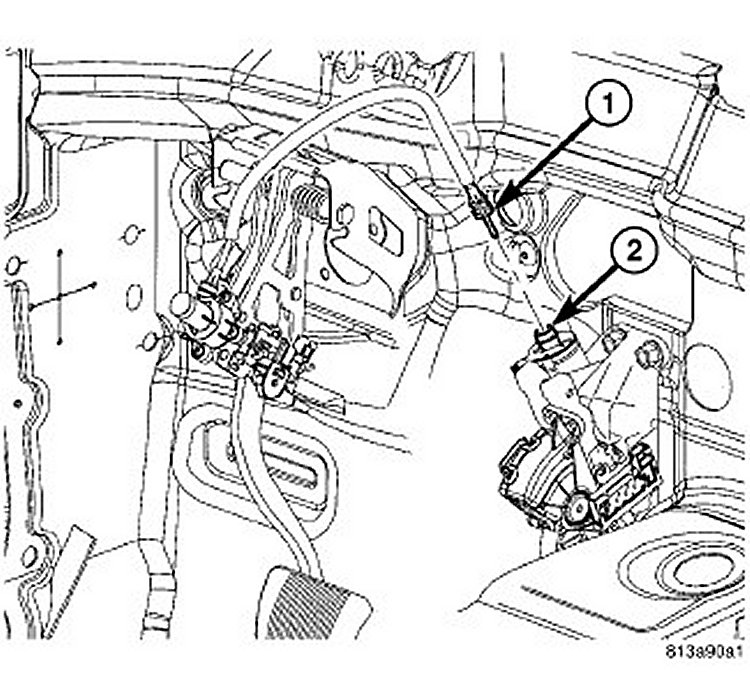 1
2
813a90a1