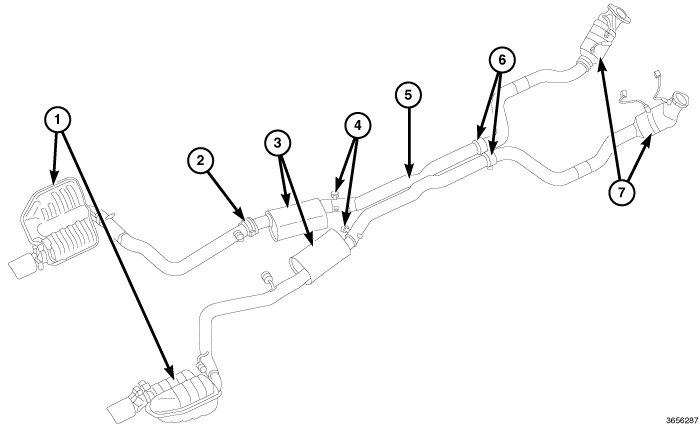 1
2
3
4
5
6
7
3656287