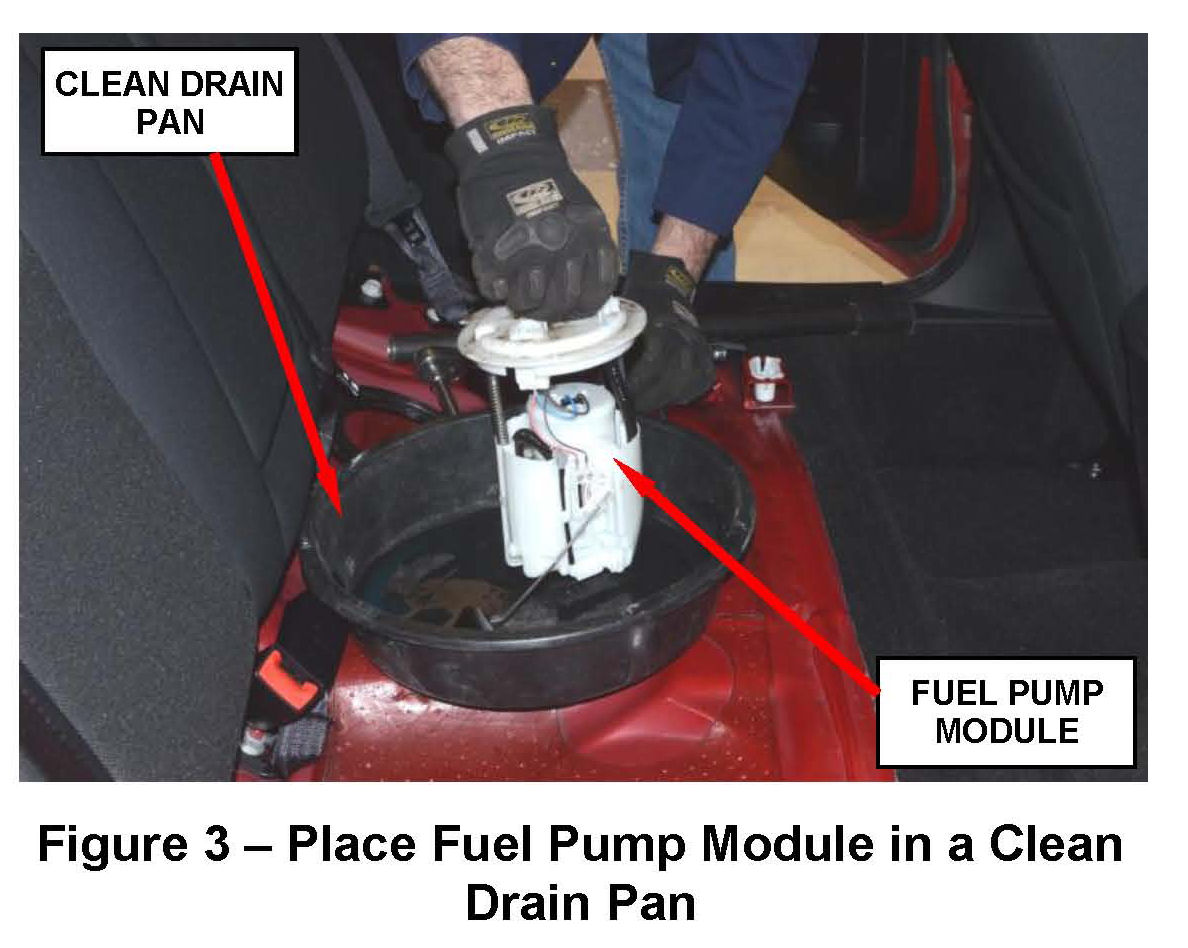 CLEAN DRAIN PAN

FUEL PUMP MODULE

Figure 3 – Place Fuel Pump Module in a Clean Drain Pan