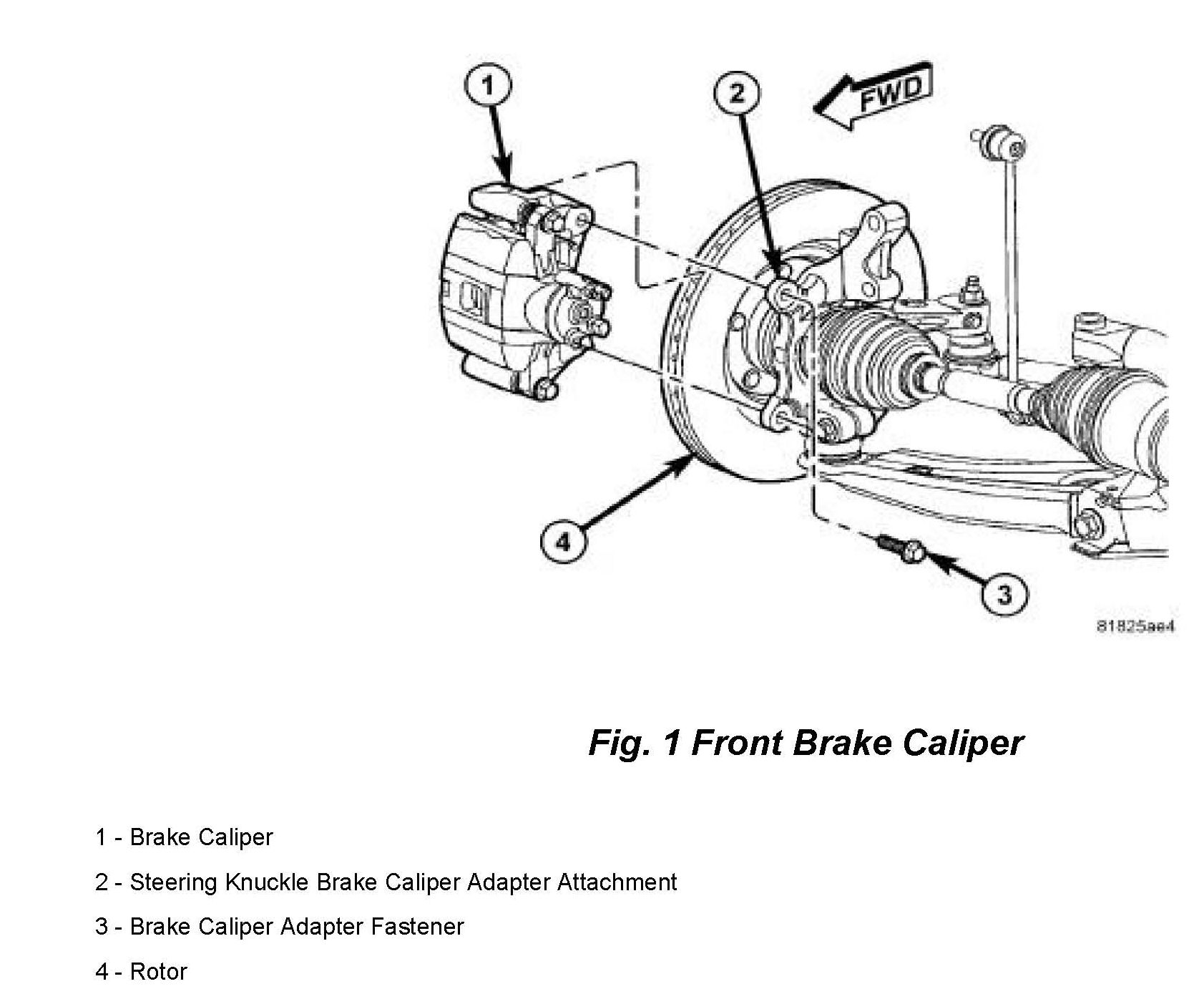 1

2

FWD

4

3

81825ae4

Fig. 1 Front Brake Caliper

1 - Brake Caliper

2 - Steering Knuckle Brake Caliper Adapter Attachment

3 - Brake Caliper Adapter Fastener

4 - Rotor