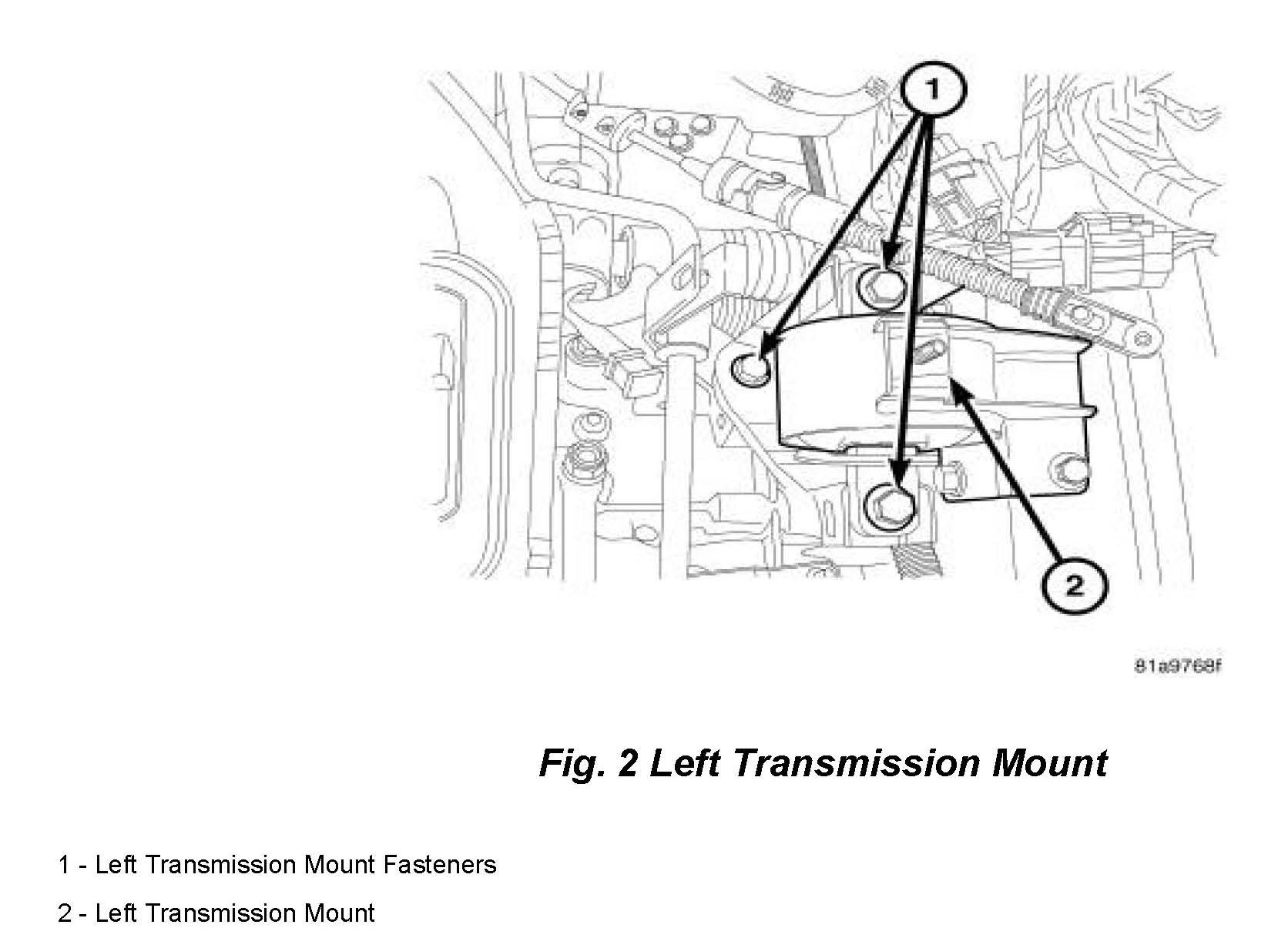 1

2

81a9768f

Fig. 2 Left Transmission Mount

1 - Left Transmission Mount Fasteners

2 - Left Transmission Mount