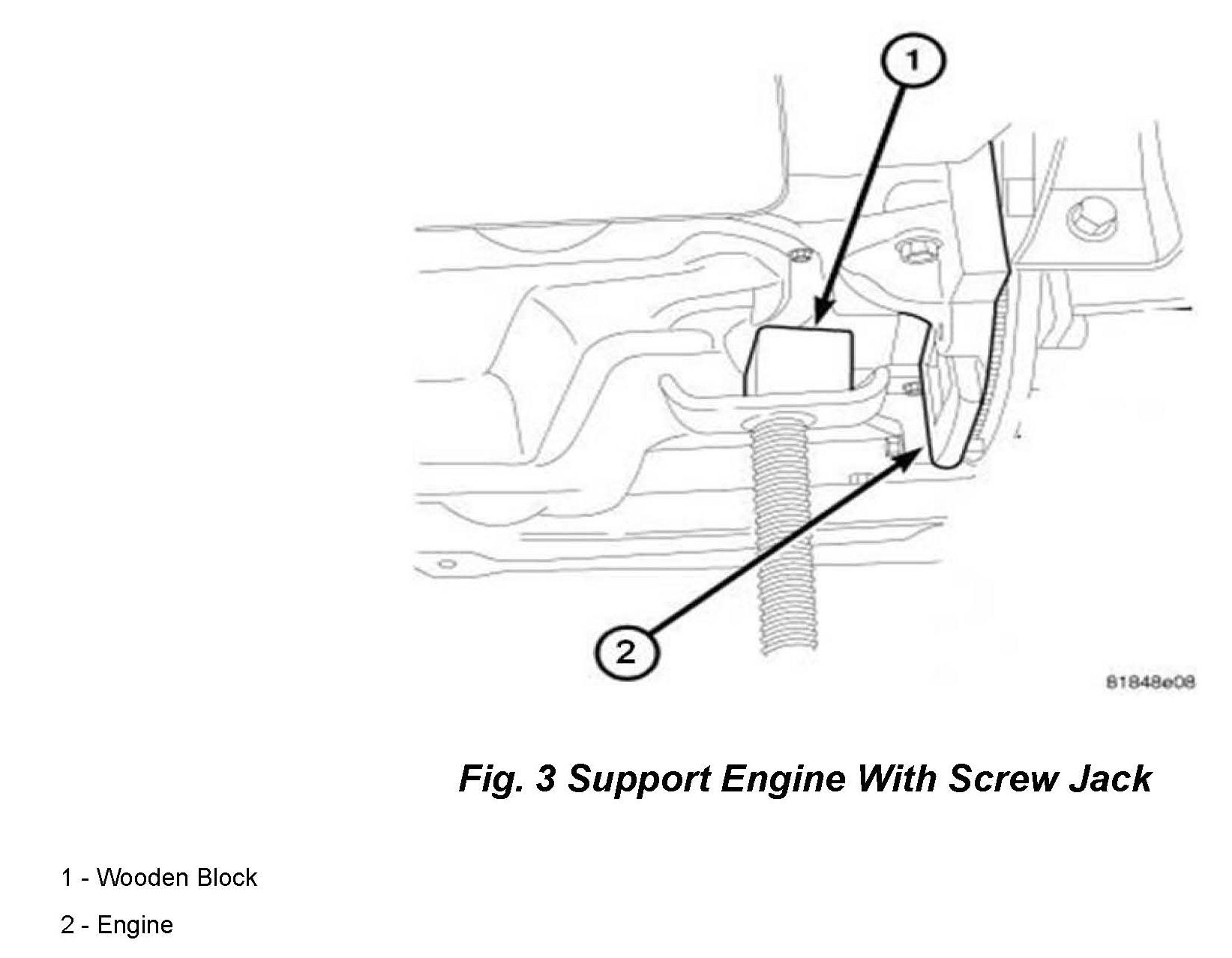 1

2

81848e08

Fig. 3 Support Engine With Screw Jack

1 - Wooden Block

2 - Engine