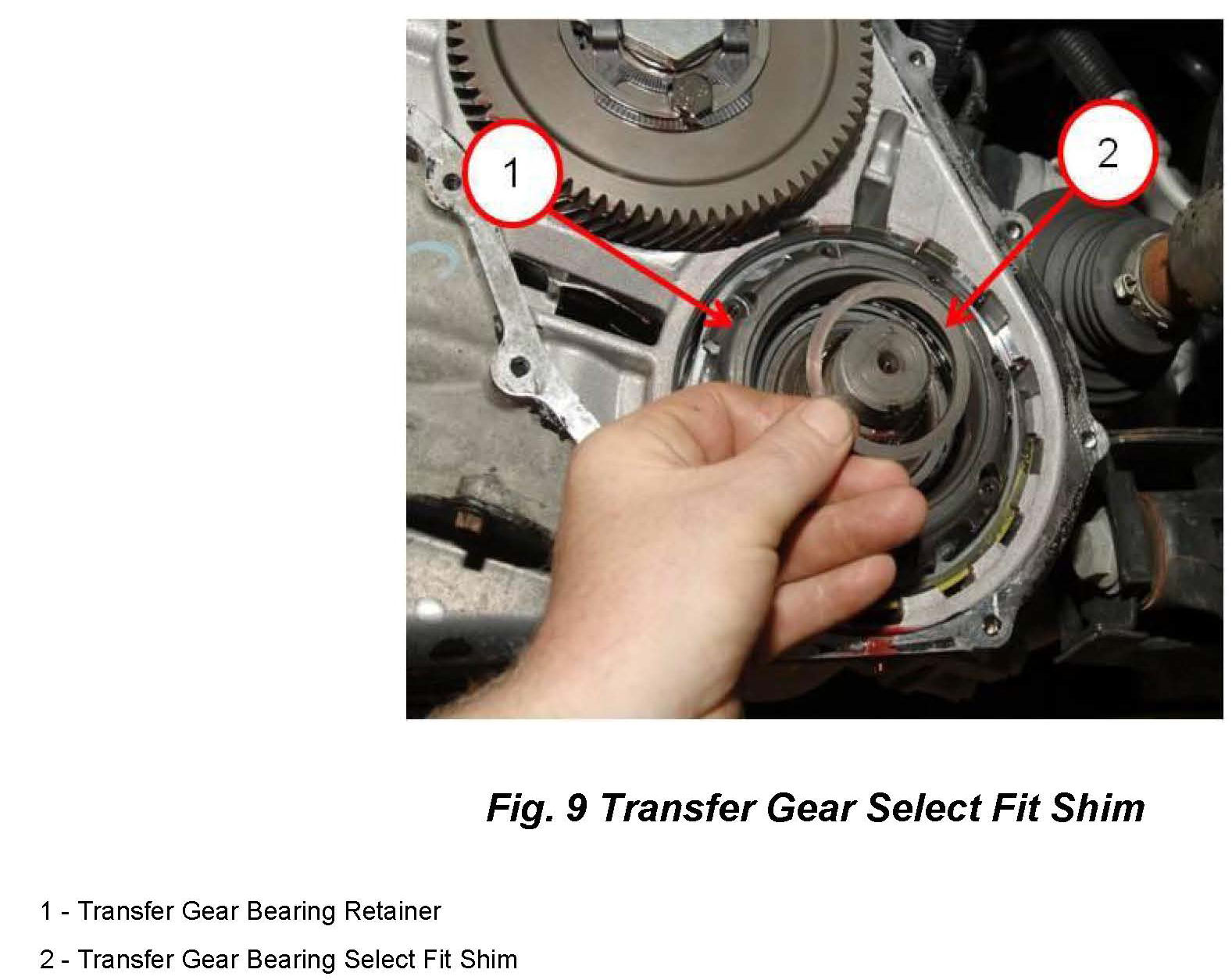 1

2

Fig. 9 Transfer Gear Select Fit Shim

1 - Transfer Gear Bearing Retainer

2 - Transfer Gear Bearing Select Fit Shim