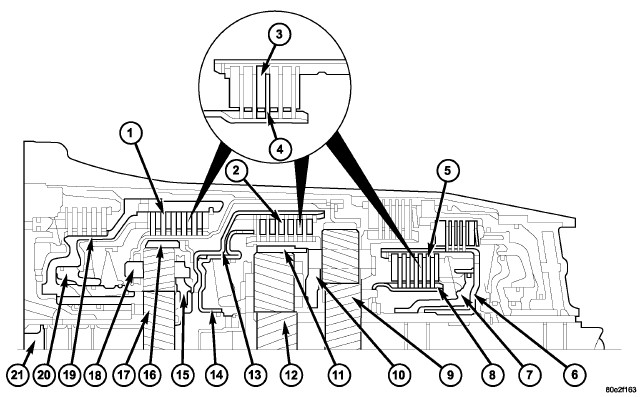 3
4
1
2
5
21 20 19 18 17 16 15 14 13 12 11 10 9 8 7 6
80c2f163