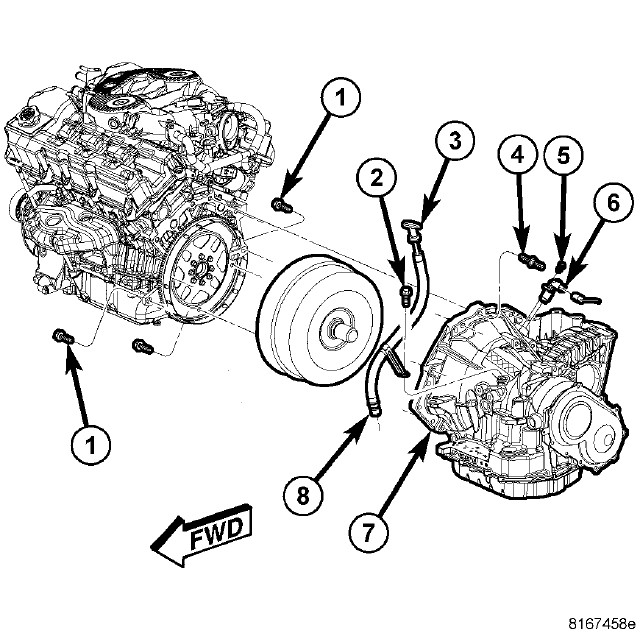 1
3
2
4
5
6
1
8
7
FWD
8167458e