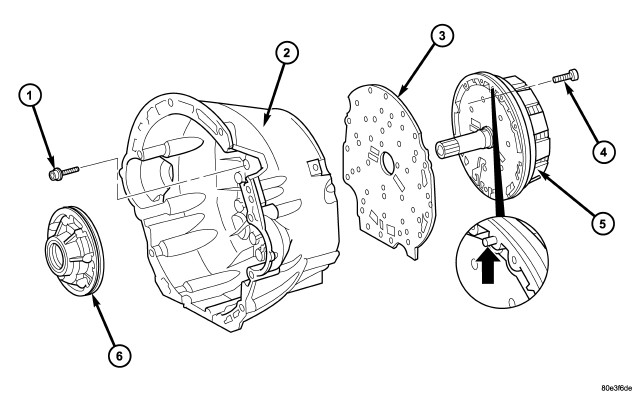 1
2
3
4
5
6
80e3f6de