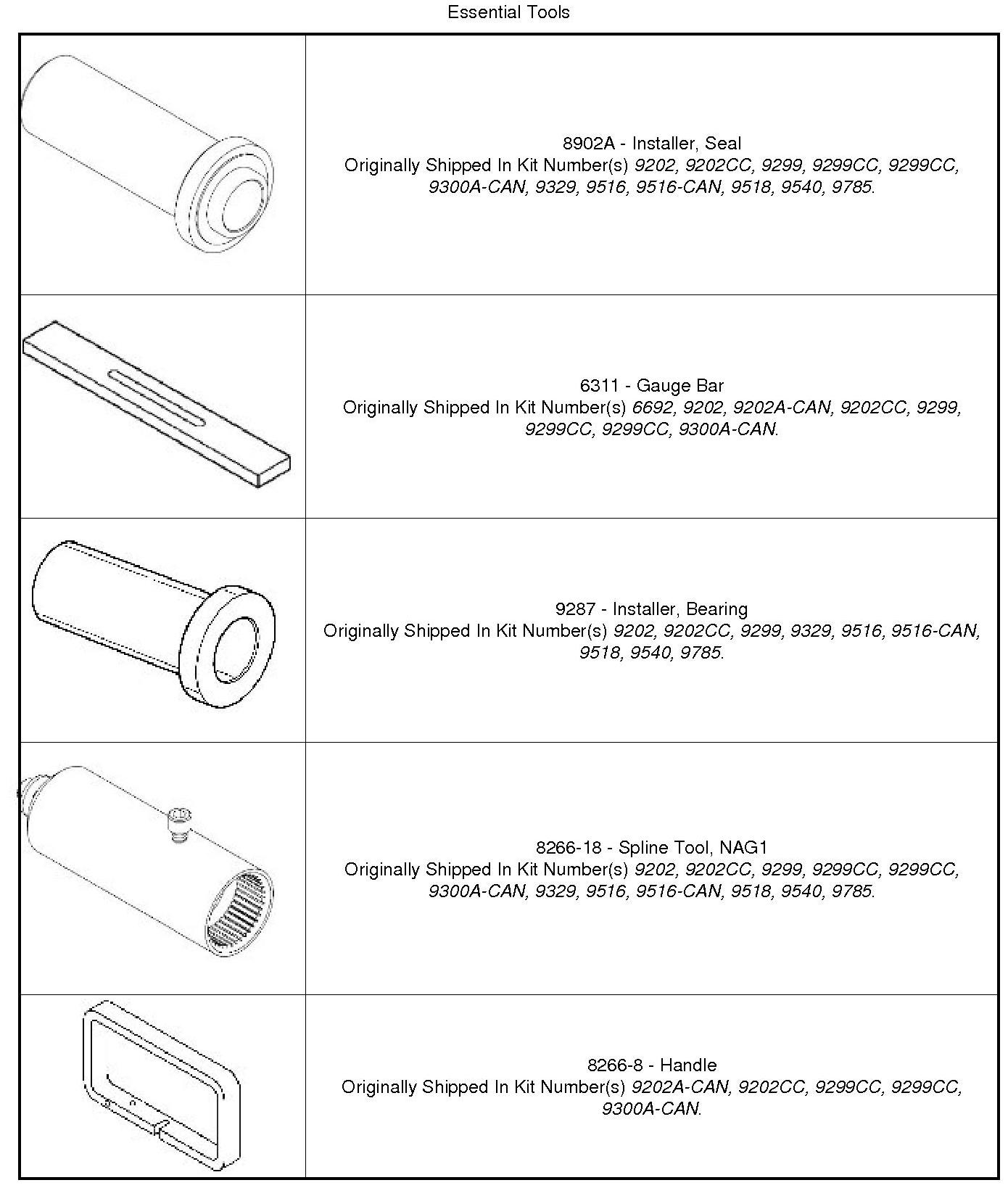 Essential Tools

| | |
|---|---|
| | 8902A - Installer, Seal Originally Shipped In Kit Number(s) 9202, 9202CC, 9299, 9299CC, 9299CC, 9300A-CAN, 9329, 9516, 9516-CAN, 9518, 9540, 9785. |
| | 6311 - Gauge Bar Originally Shipped In Kit Number(s) 6692, 9202, 9202A-CAN, 9202CC, 9299, 9299CC, 9299CC, 9300A-CAN. |
| | 9287 - Installer, Bearing Originally Shipped In Kit Number(s) 9202, 9202CC, 9299, 9329, 9516, 9516-CAN, 9518, 9540, 9785. |
| | 8266-18 - Spline Tool, NAG1 Originally Shipped In Kit Number(s) 9202, 9202CC, 9299, 9299CC, 9299CC, 9300A-CAN, 9329, 9516, 9516-CAN, 9518, 9540, 9785. |
| | 8266-8 - Handle Originally Shipped In Kit Number(s) 9202A-CAN, 9202CC, 9299CC, 9299CC, 9300A-CAN. |