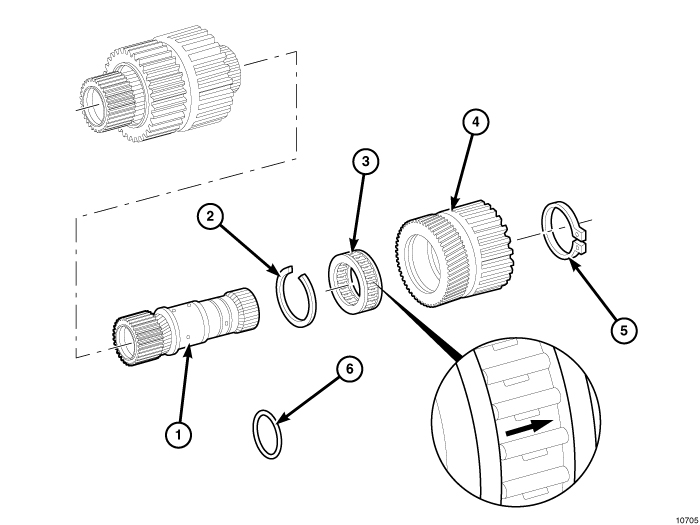 4
3
2
5
6
1
10705