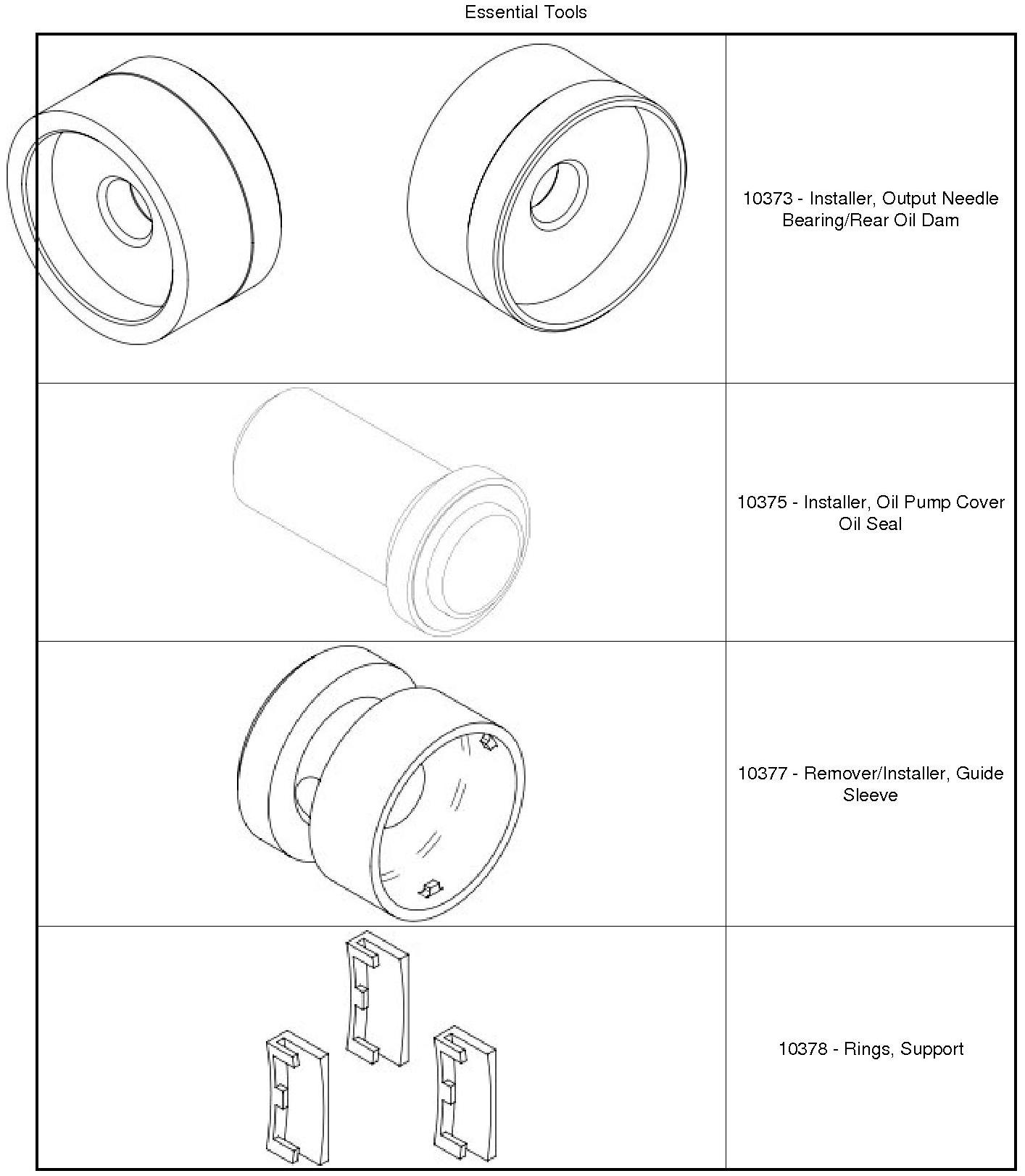 Essential Tools

| | |
|---|---|
| | 10373 - Installer, Output Needle Bearing/Rear Oil Dam |
| | 10375 - Installer, Oil Pump Cover Oil Seal |
| | 10377 - Remover/Installer, Guide Sleeve |
| | 10378 - Rings, Support |