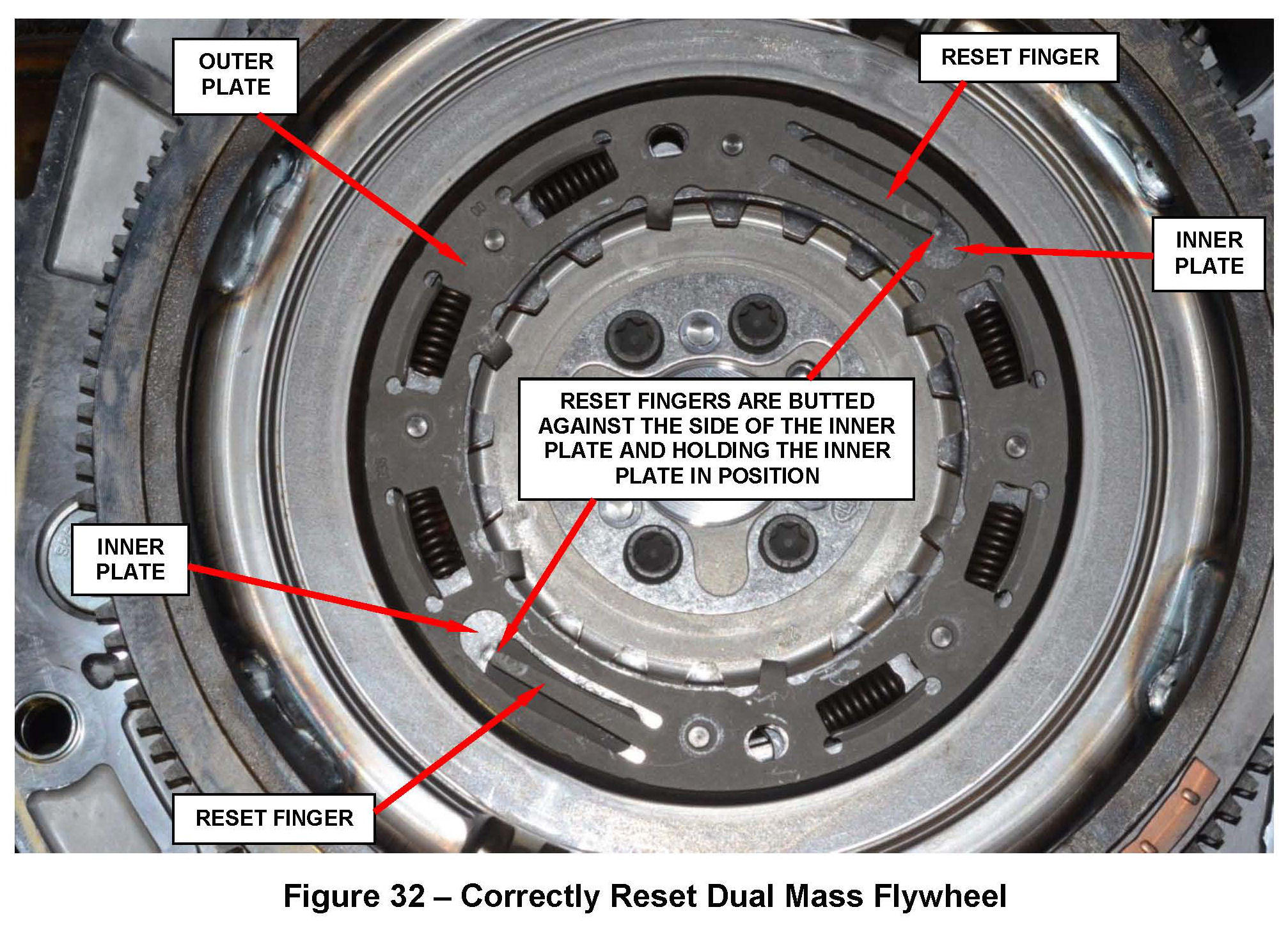 OUTER PLATE

RESET FINGER

INNER PLATE

RESET FINGERS ARE BUTTED AGAINST THE SIDE OF THE INNER PLATE AND HOLDING THE INNER PLATE IN POSITION

INNER PLATE

RESET FINGER

Figure 32 – Correctly Reset Dual Mass Flywheel