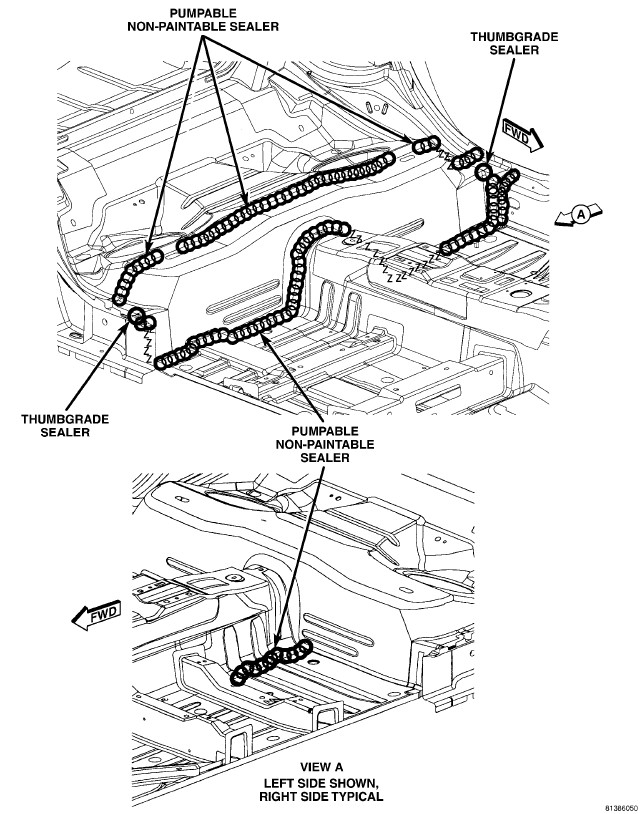 PUMPABLE
NON-PAINTABLE SEALER

THUMBGRADE
SEALER

FWD

A

THUMBGRADE
SEALER

PUMPABLE
NON-PAINTABLE
SEALER

FWD

VIEW A
LEFT SIDE SHOWN,
RIGHT SIDE TYPICAL

81386050