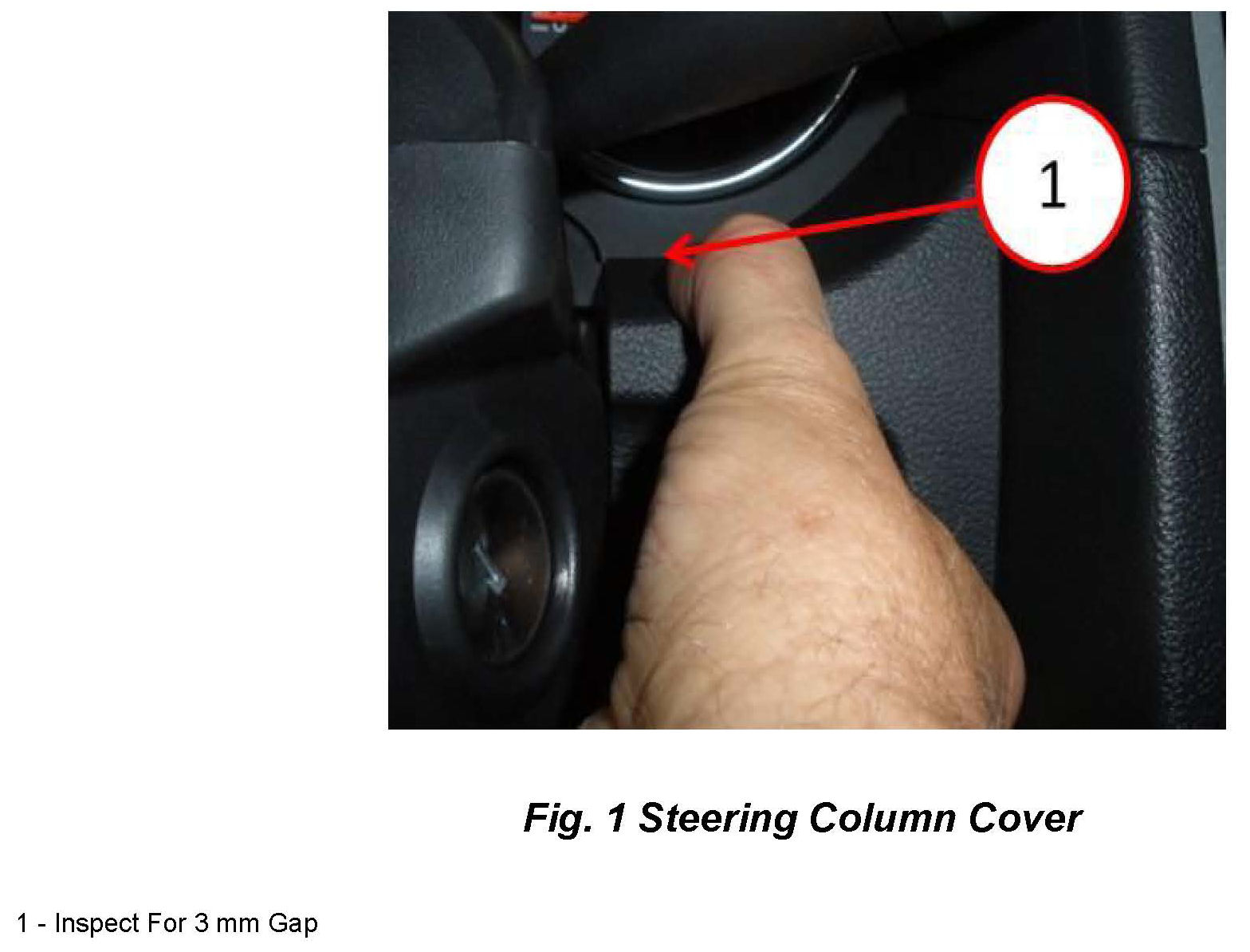 1

Fig. 1 Steering Column Cover

1 - Inspect For 3 mm Gap