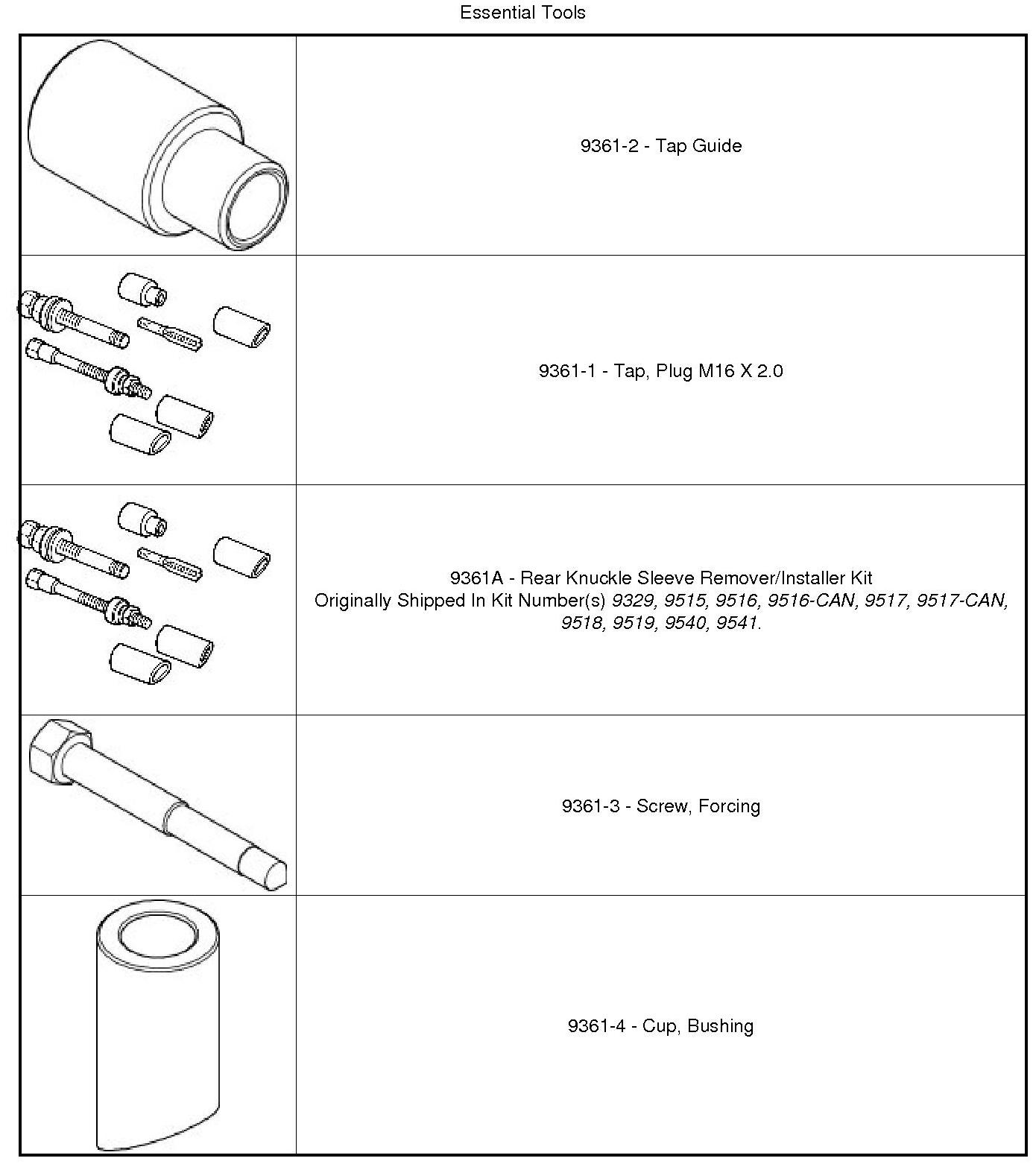 Essential Tools

| | |
|---|---|
| | 9361-2 - Tap Guide |
| | 9361-1 - Tap, Plug M16 X 2.0 |
| | 9361A - Rear Knuckle Sleeve Remover/Installer Kit Originally Shipped In Kit Number(s) 9329, 9515, 9516, 9516-CAN, 9517, 9517-CAN, 9518, 9519, 9540, 9541. |
| | 9361-3 - Screw, Forcing |
| | 9361-4 - Cup, Bushing |