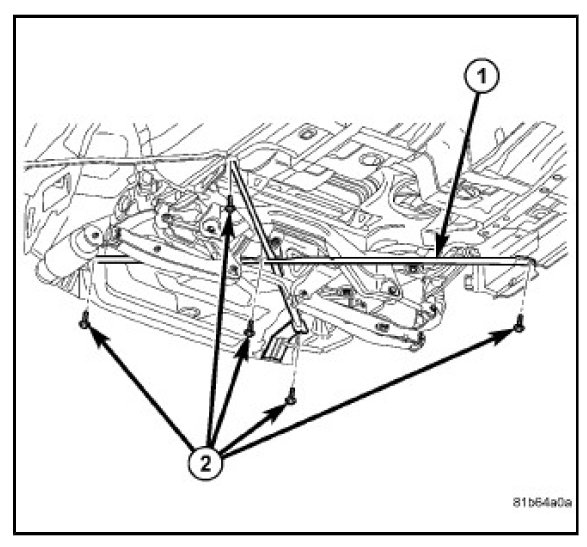 1

2

81b64a0a