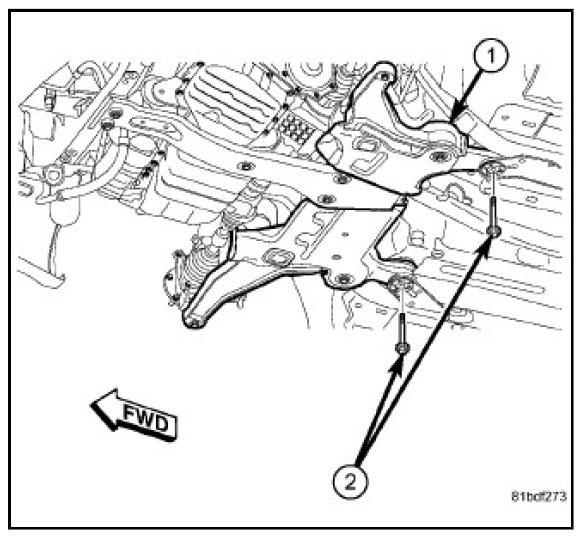 1

FWD

2

81bdf273