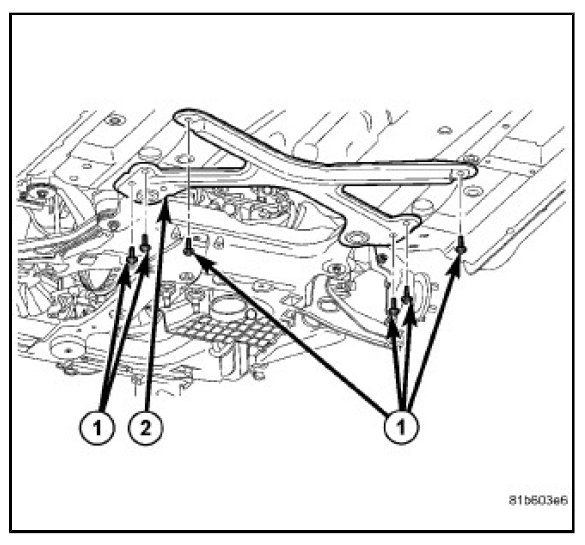 1
2
1
81b603e6