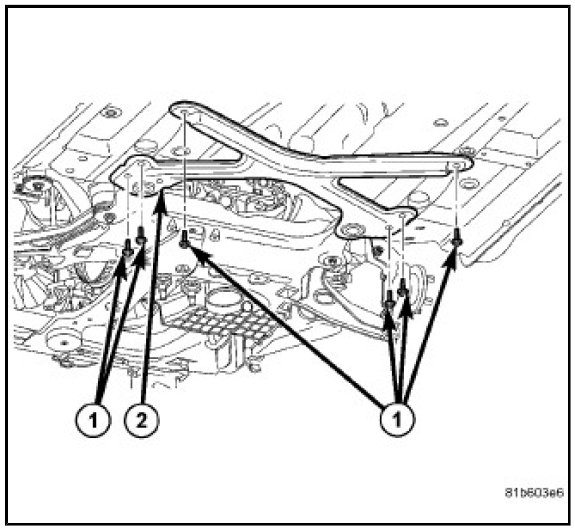 1
2
1
81b603e6