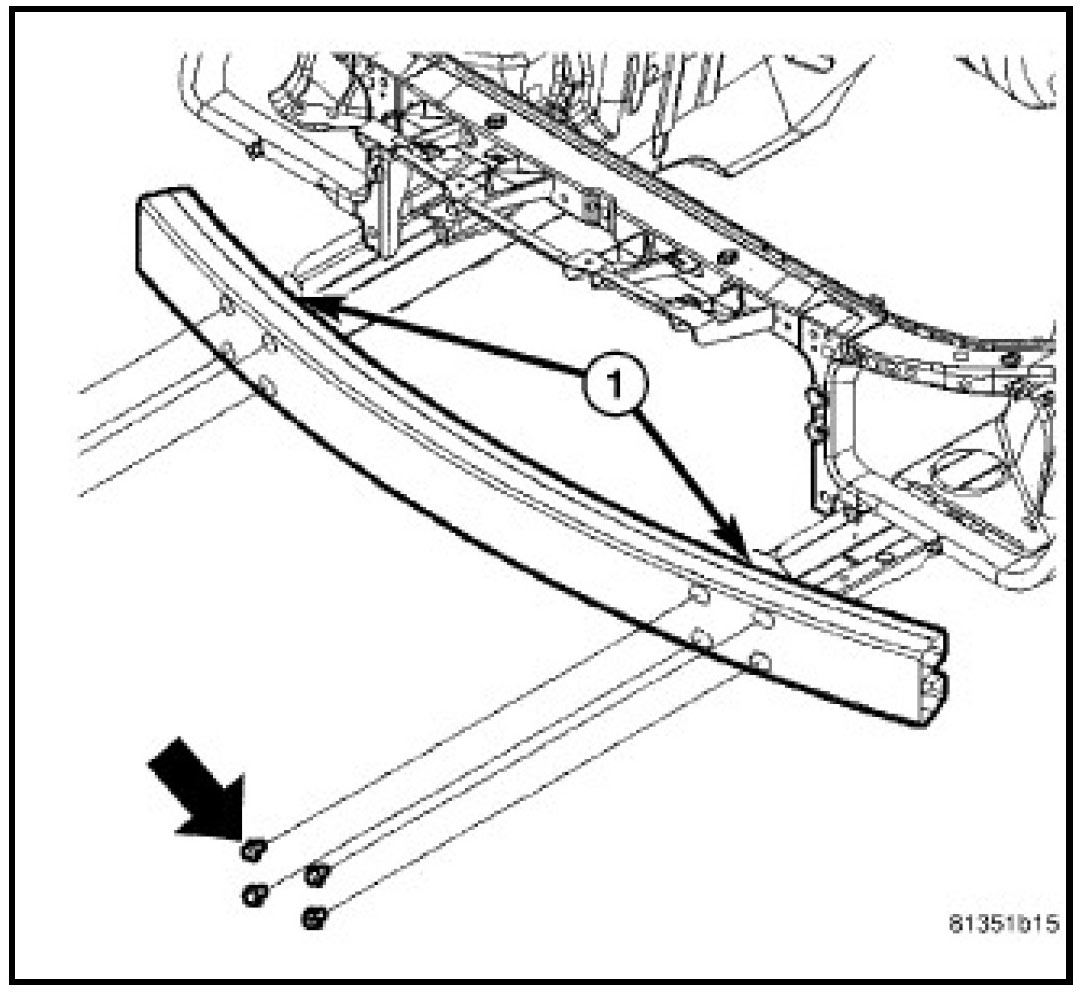 1

81351b15