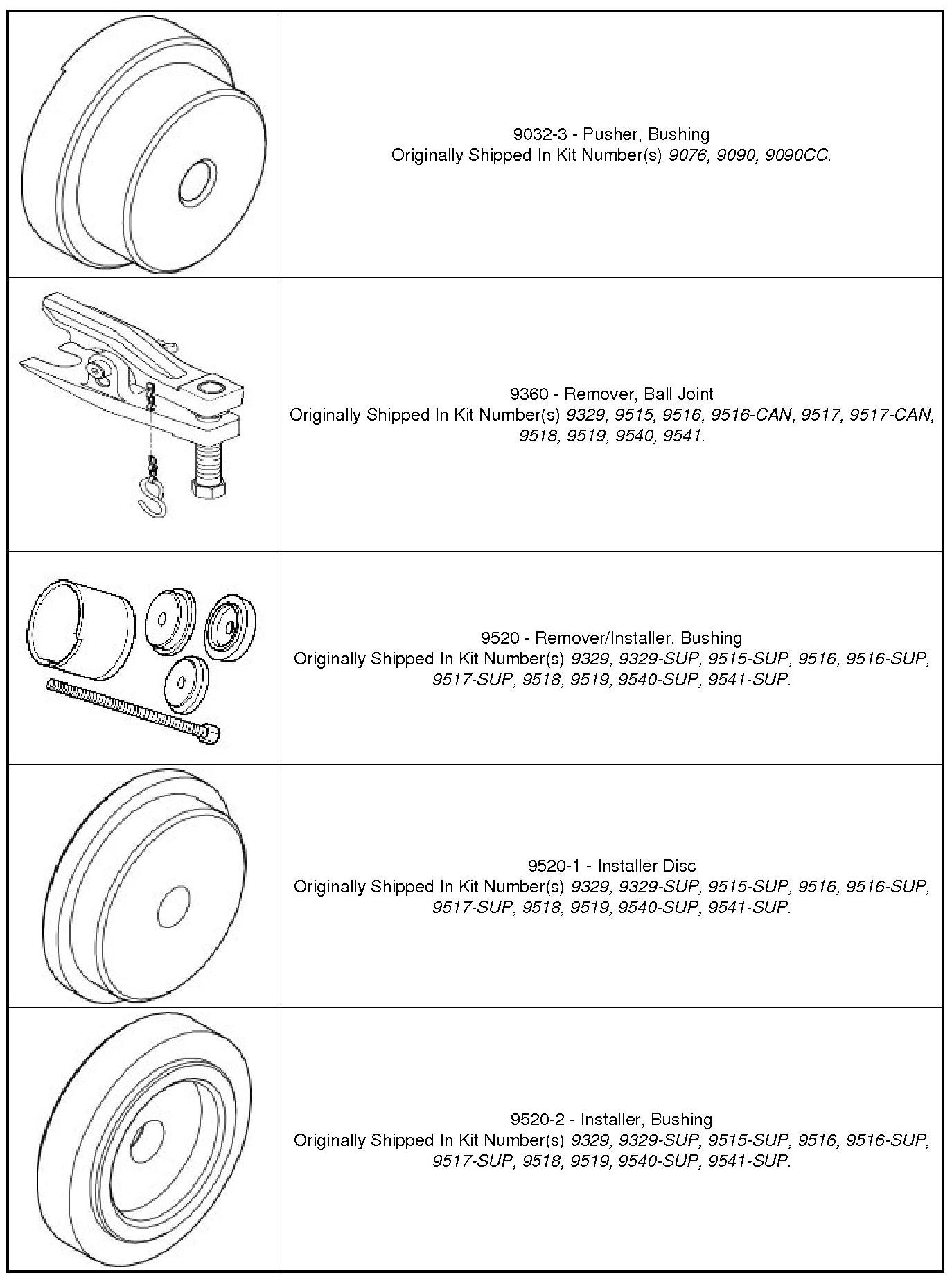 9032-3 - Pusher, Bushing
Originally Shipped In Kit Number(s) 9076, 9090, 9090CC.

9360 - Remover, Ball Joint
Originally Shipped In Kit Number(s) 9329, 9515, 9516, 9516-CAN, 9517, 9517-CAN, 9518, 9519, 9540, 9541.

9520 - Remover/Installer, Bushing
Originally Shipped In Kit Number(s) 9329, 9329-SUP, 9515-SUP, 9516, 9516-SUP, 9517-SUP, 9518, 9519, 9540-SUP, 9541-SUP.

9520-1 - Installer Disc
Originally Shipped In Kit Number(s) 9329, 9329-SUP, 9515-SUP, 9516, 9516-SUP, 9517-SUP, 9518, 9519, 9540-SUP, 9541-SUP.

9520-2 - Installer, Bushing
Originally Shipped In Kit Number(s) 9329, 9329-SUP, 9515-SUP, 9516, 9516-SUP, 9517-SUP, 9518, 9519, 9540-SUP, 9541-SUP.