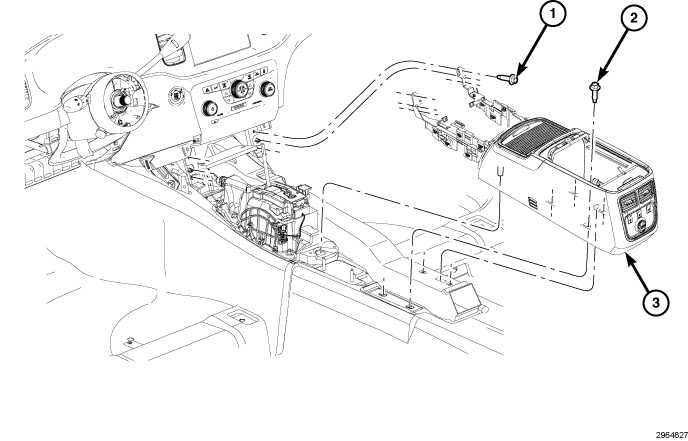 1
2
3
2964827