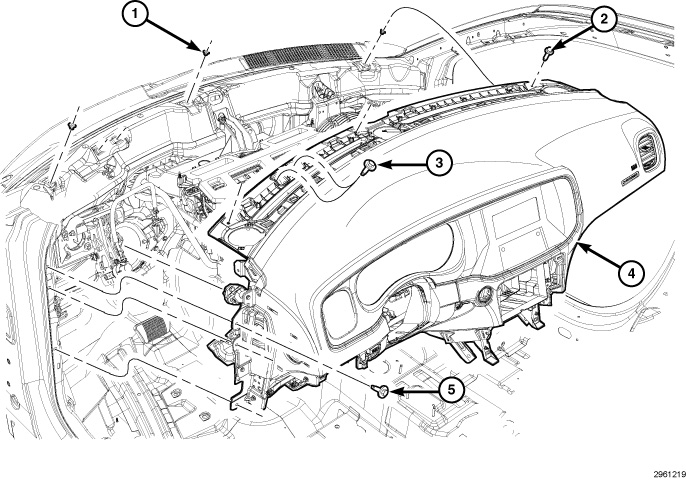 1
2
3
4
5
2961219