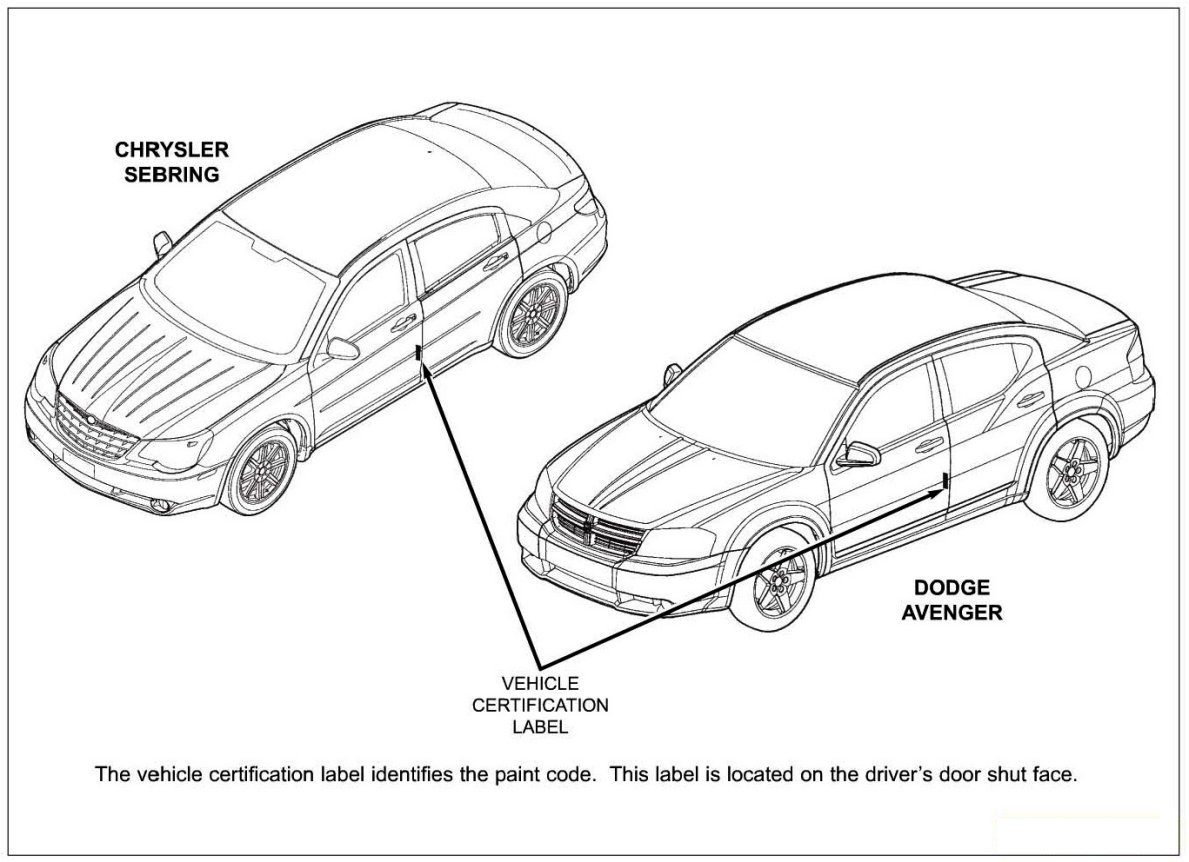 CHRYSLER SEBRING

DODGE AVENGER

VEHICLE CERTIFICATION LABEL

The vehicle certification label identifies the paint code. This label is located on the driver's door shut face.