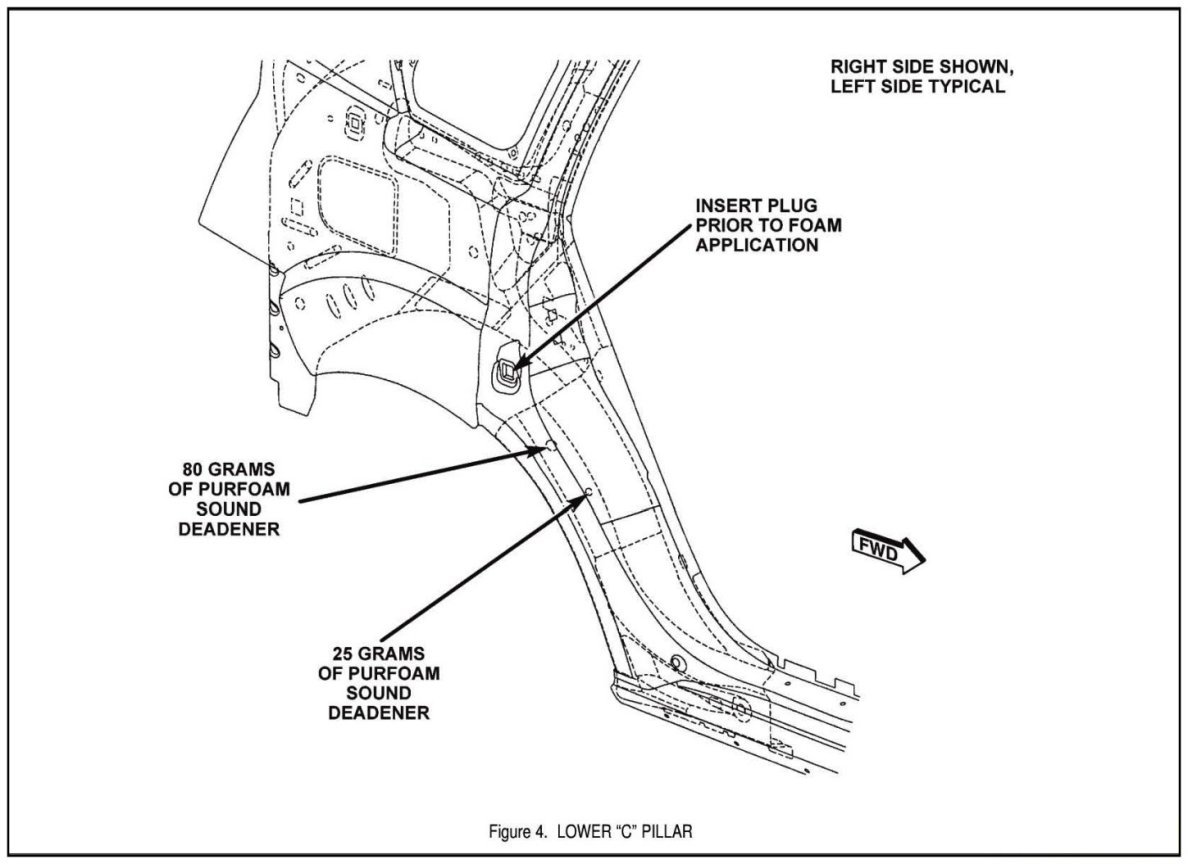 RIGHT SIDE SHOWN, LEFT SIDE TYPICAL

INSERT PLUG PRIOR TO FOAM APPLICATION

80 GRAMS OF PURFOAM SOUND DEADENER

FWD

25 GRAMS OF PURFOAM SOUND DEADENER

Figure 4. LOWER "C" PILLAR