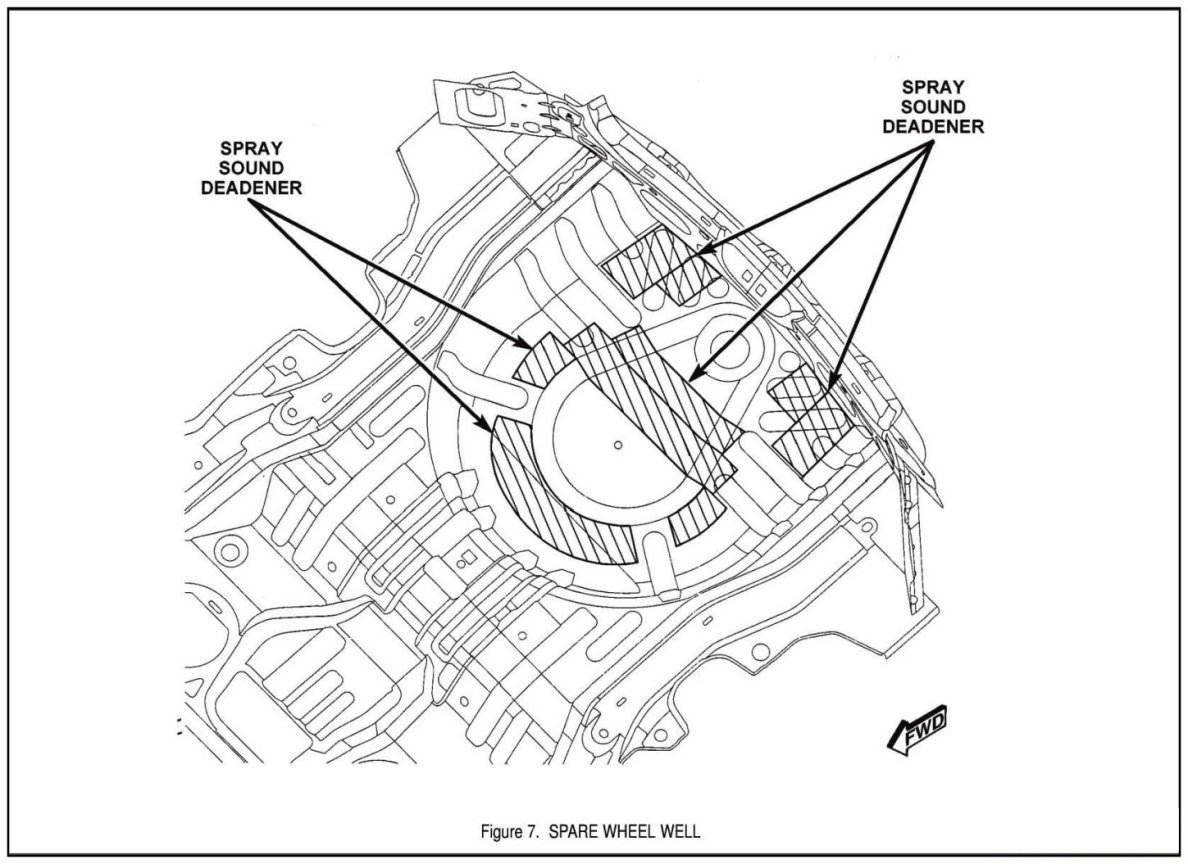 SPRAY SOUND DEADENER

SPRAY SOUND DEADENER

FWD

Figure 7. SPARE WHEEL WELL