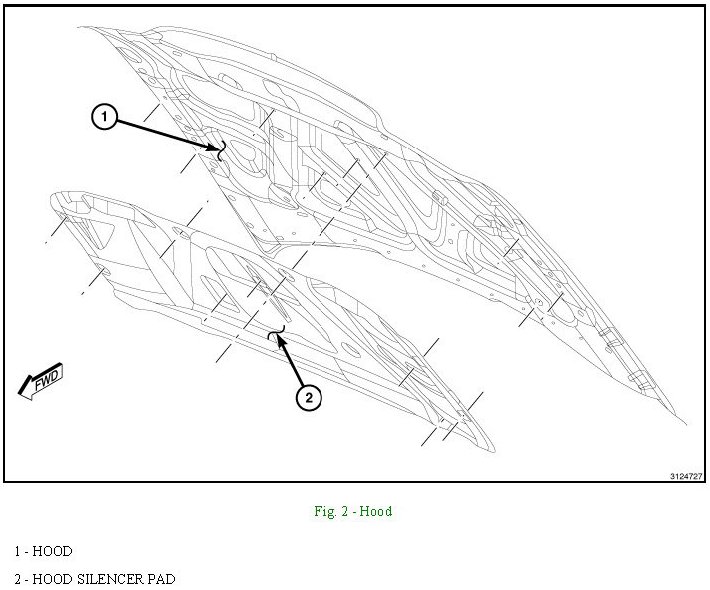 1

2

FWD

3124727

Fig. 2 - Hood

1 - HOOD

2 - HOOD SILENCER PAD