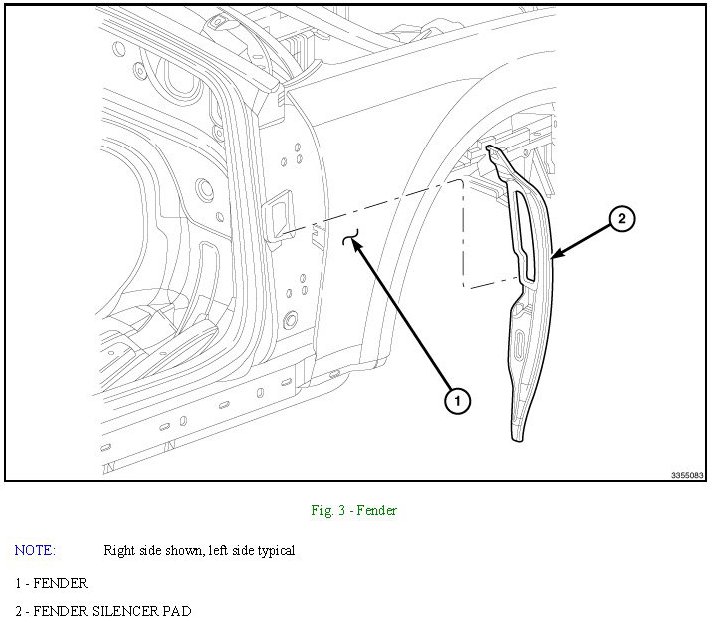 2

1

3355083

Fig. 3 - Fender

NOTE: Right side shown, left side typical

1 - FENDER

2 - FENDER SILENCER PAD