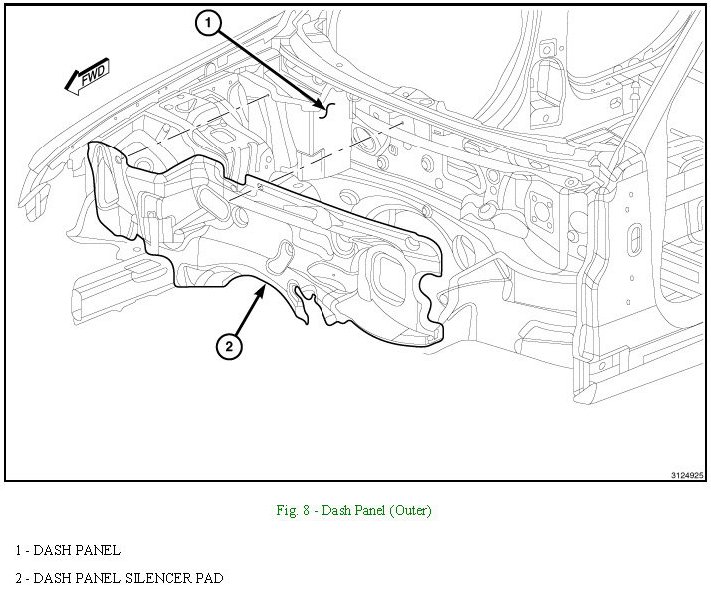 1

FWD

2

3124925

Fig. 8 - Dash Panel (Outer)

1 - DASH PANEL

2 - DASH PANEL SILENCER PAD