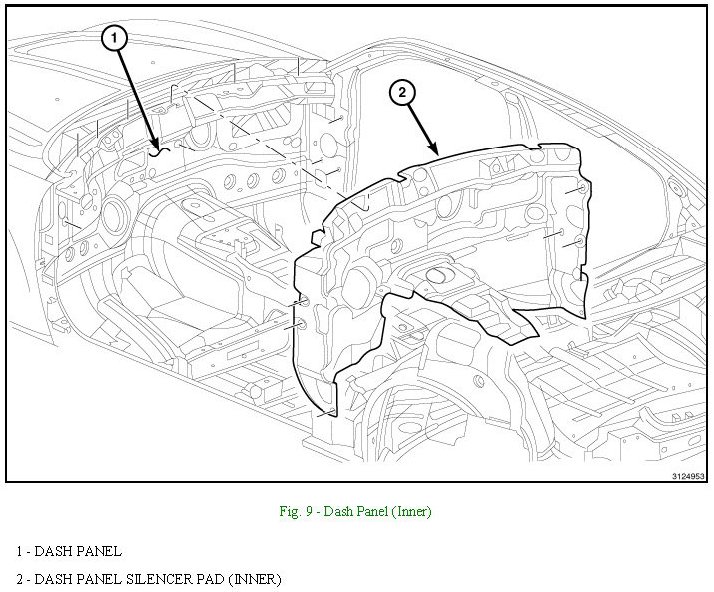 1

2

3124953

Fig. 9 - Dash Panel (Inner)

1 - DASH PANEL

2 - DASH PANEL SILENCER PAD (INNER)