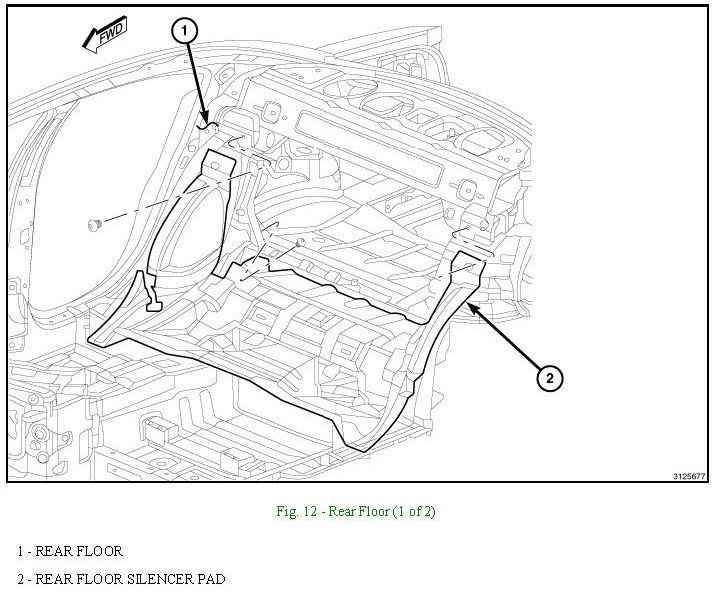 FWD

1

2

3125677

Fig. 12 - Rear Floor (1 of 2)

1 - REAR FLOOR

2 - REAR FLOOR SILENCER PAD