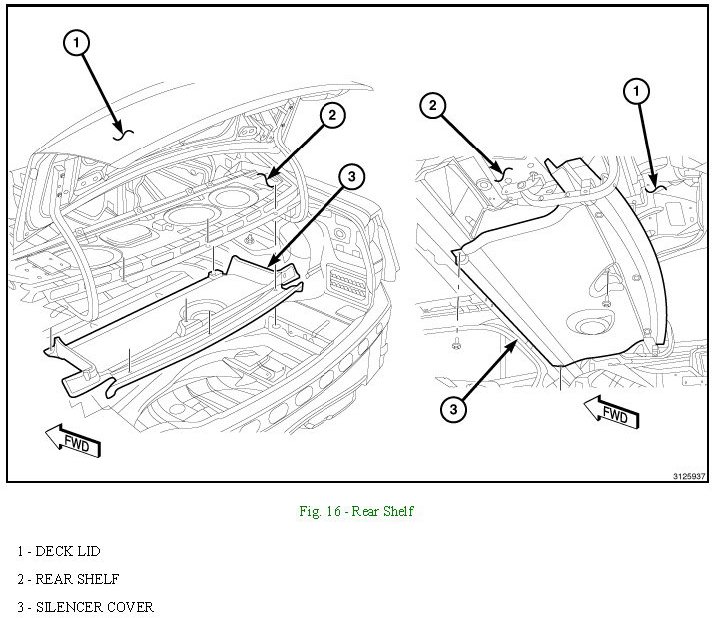 1
2
3
FWD
2
1
3
FWD
3125937

Fig. 16 - Rear Shelf

1 - DECK LID

2 - REAR SHELF

3 - SILENCER COVER