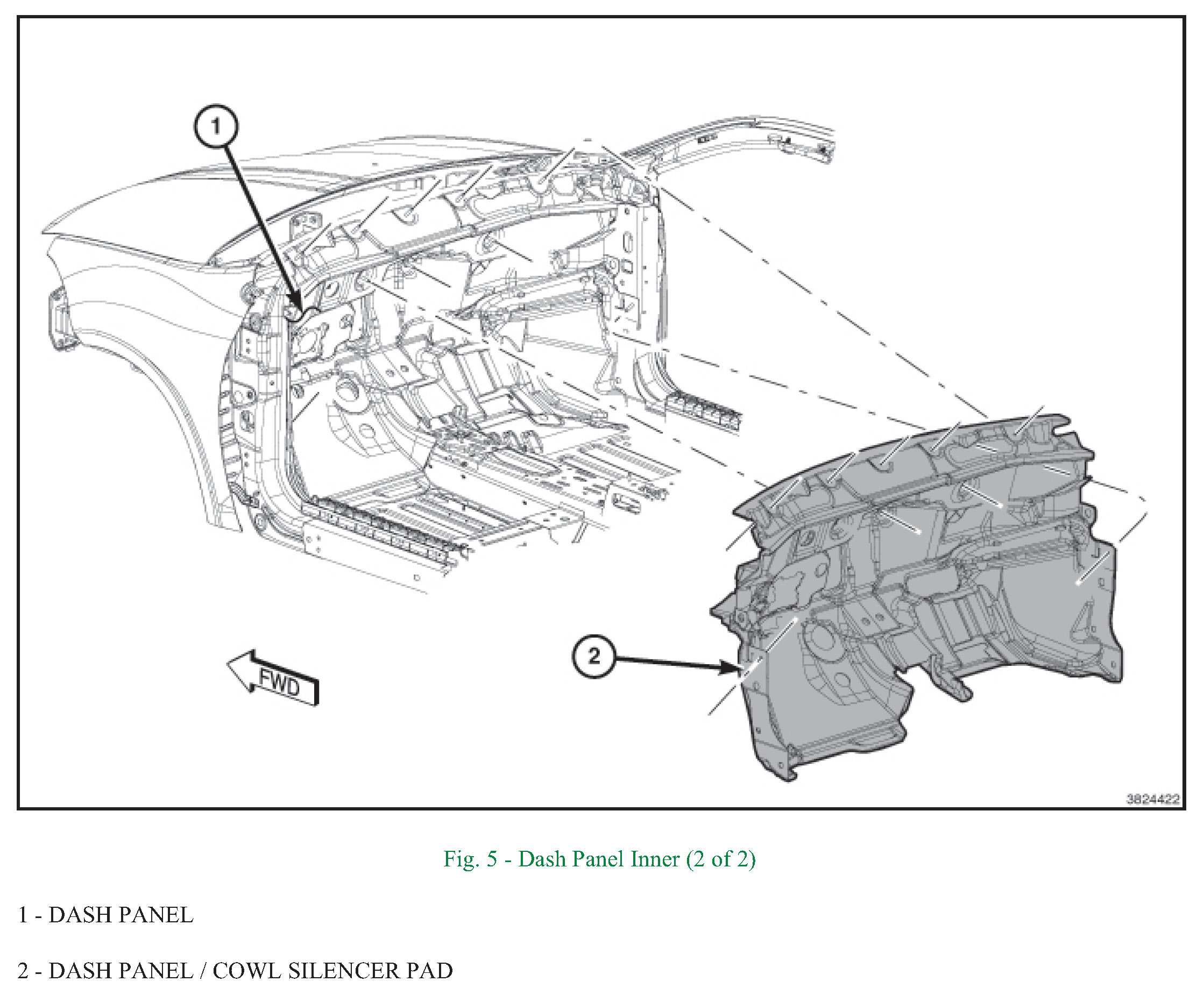 1

FWD

2

3824422

Fig. 5 - Dash Panel Inner (2 of 2)

1 - DASH PANEL

2 - DASH PANEL / COWL SILENCER PAD