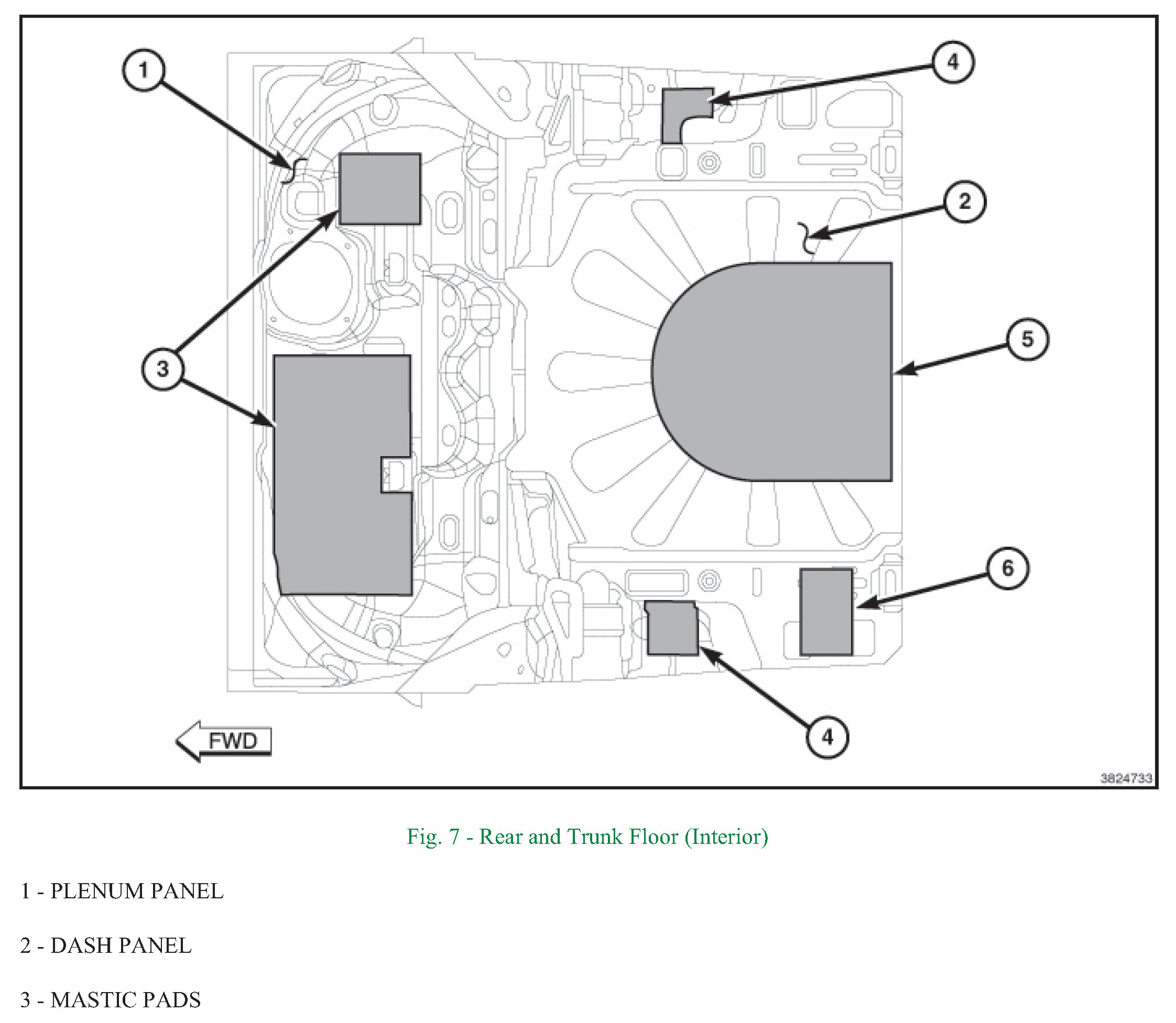 1

4

2

3

5

6

4

FWD

3824733

Fig. 7 - Rear and Trunk Floor (Interior)

1 - PLENUM PANEL

2 - DASH PANEL

3 - MASTIC PADS