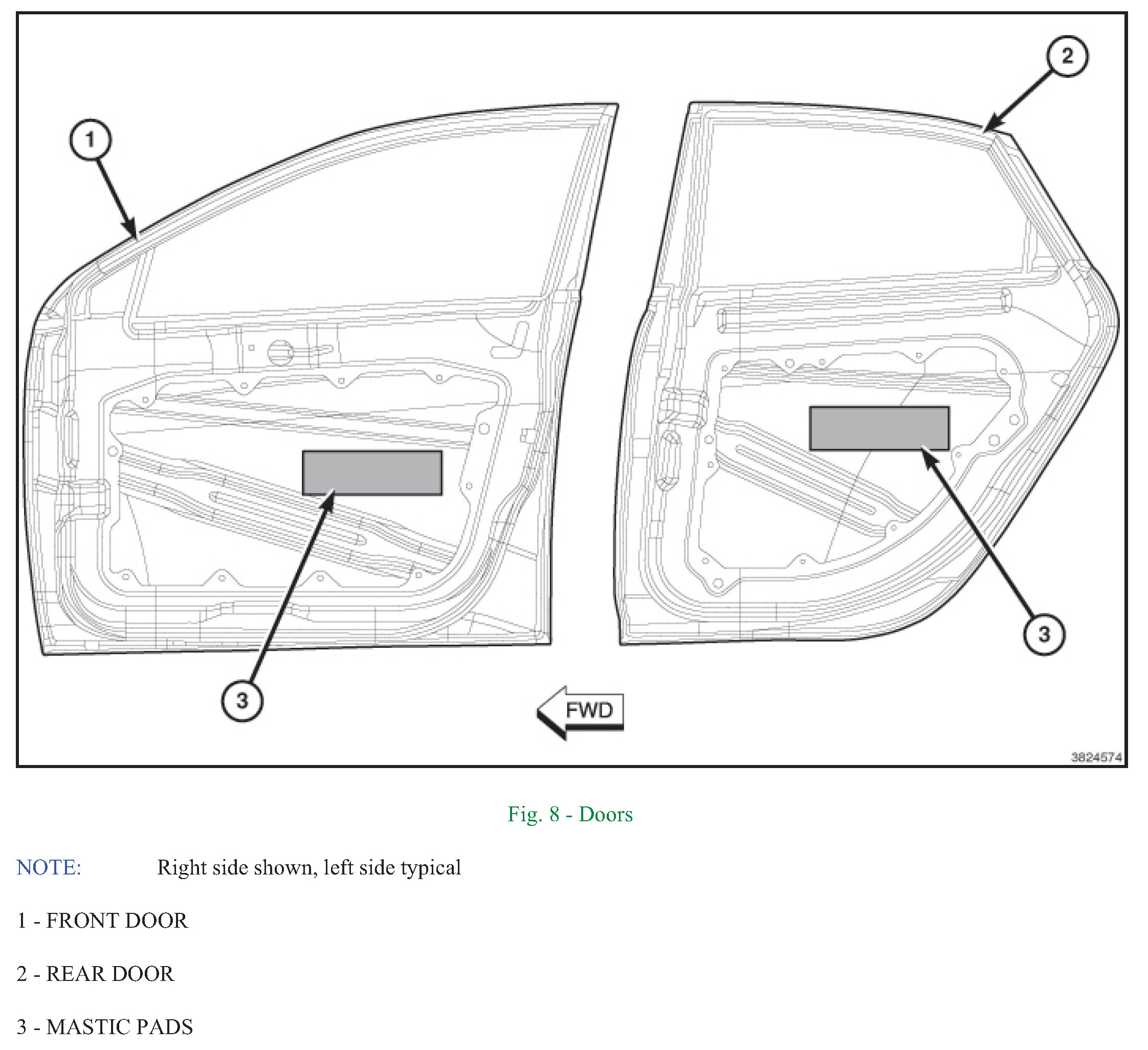 1

2

3

3

FWD

3824574

Fig. 8 - Doors

NOTE: Right side shown, left side typical

1 - FRONT DOOR

2 - REAR DOOR

3 - MASTIC PADS