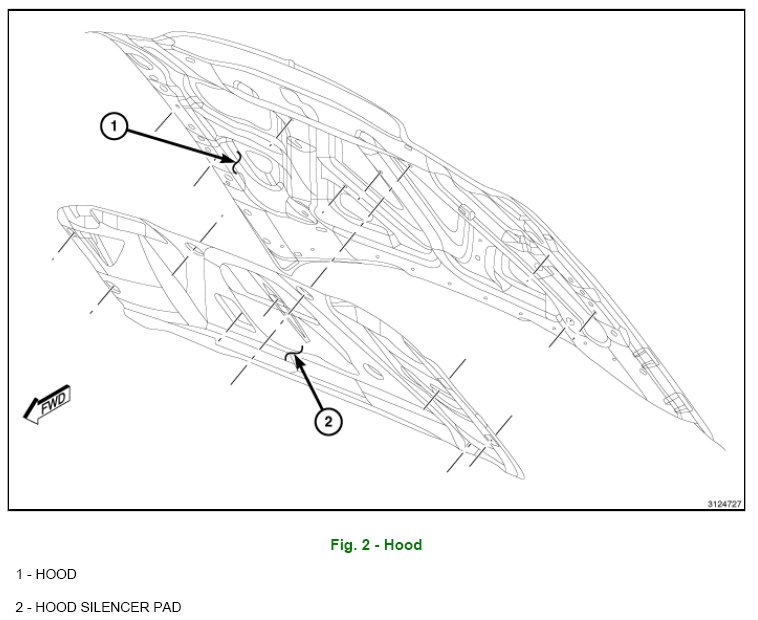 1

2

FWD

3124727

Fig. 2 - Hood

1 - HOOD

2 - HOOD SILENCER PAD