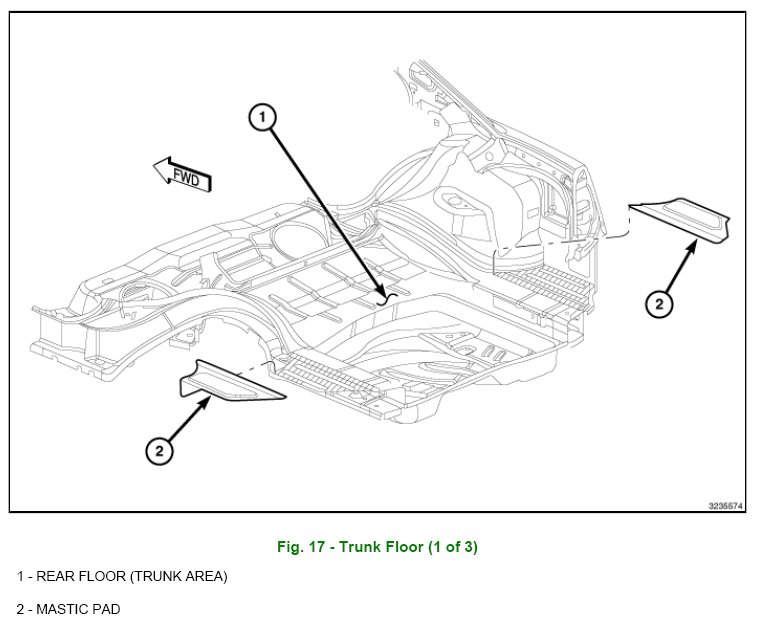 1

FWD

2

2

3235574

Fig. 17 - Trunk Floor (1 of 3)

1 - REAR FLOOR (TRUNK AREA)

2 - MASTIC PAD