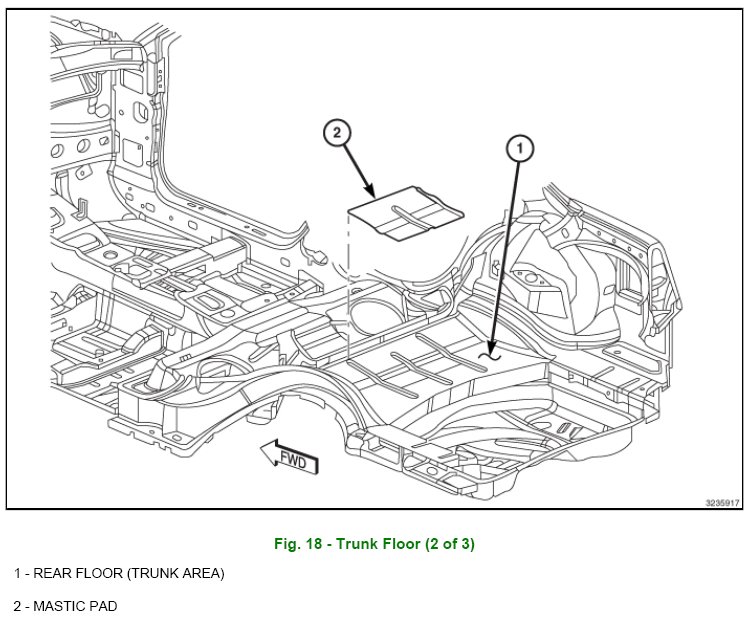 2

1

FWD

3235917

Fig. 18 - Trunk Floor (2 of 3)

1 - REAR FLOOR (TRUNK AREA)

2 - MASTIC PAD