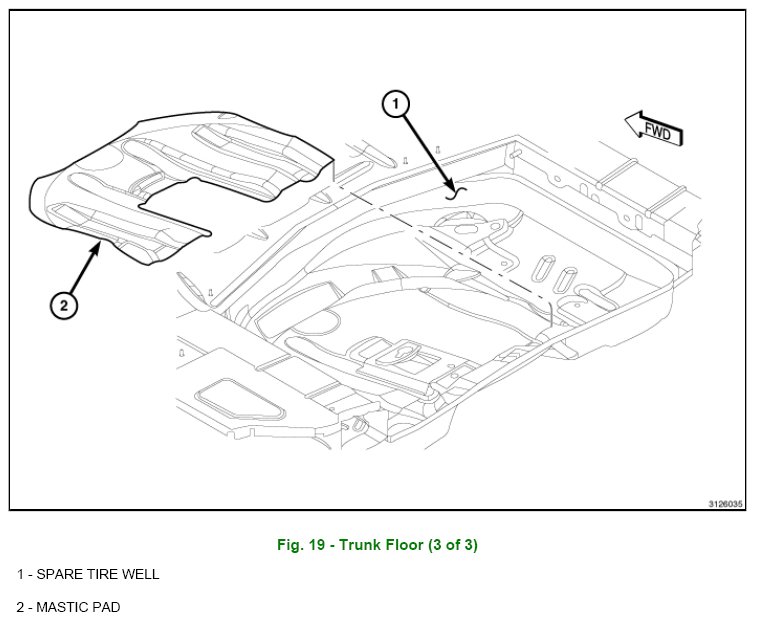 1

FWD

2

3126035

Fig. 19 - Trunk Floor (3 of 3)

1 - SPARE TIRE WELL

2 - MASTIC PAD