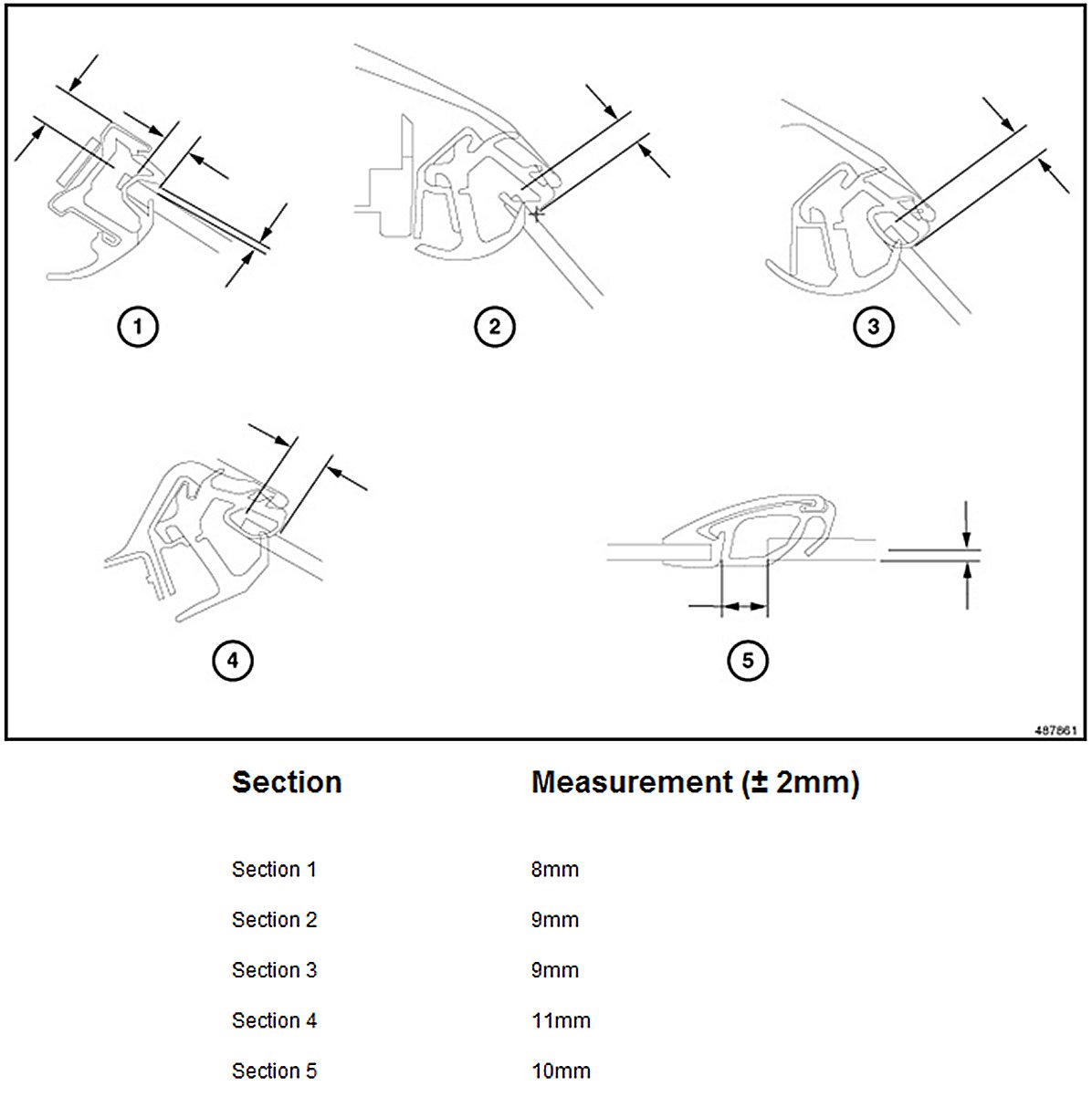 1

2

3

4

5

487861

| Section | Measurement (± 2mm) |
|---|---|
| Section 1 | 8mm |
| Section 2 | 9mm |
| Section 3 | 9mm |
| Section 4 | 11mm |
| Section 5 | 10mm |