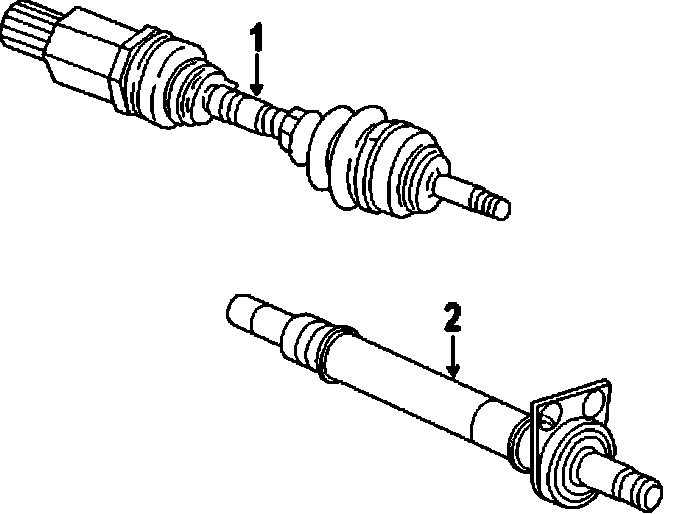 1

2