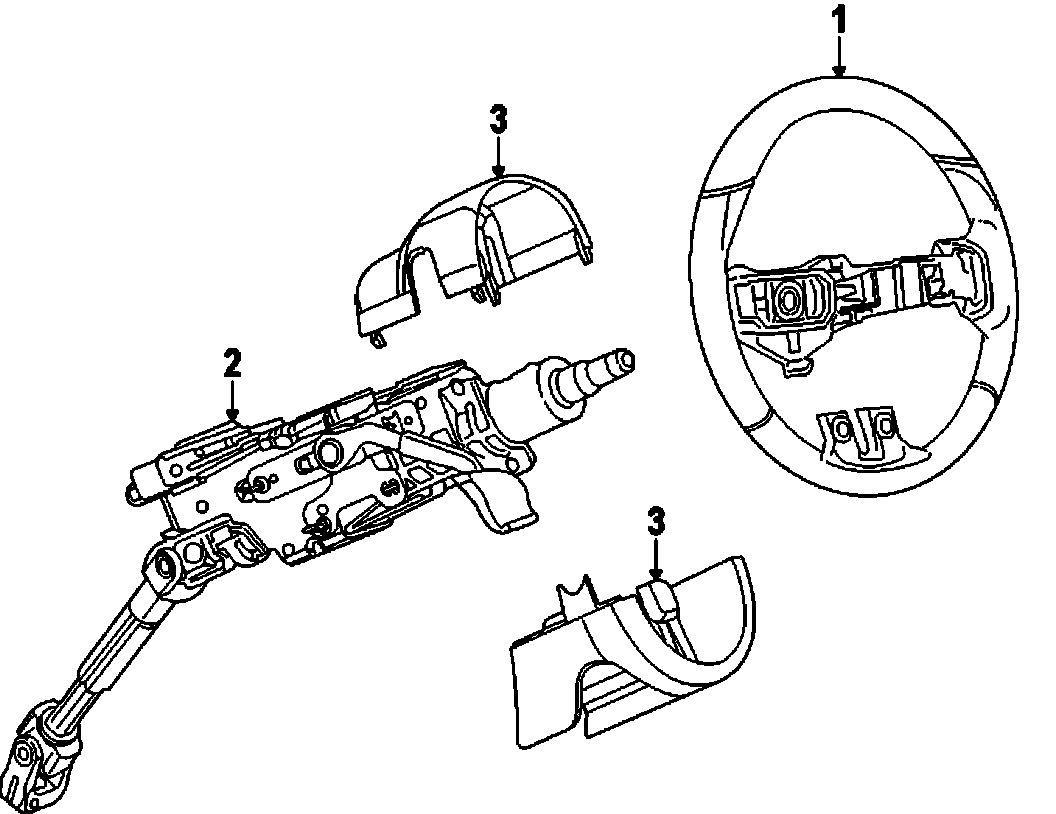 1
3
2
3