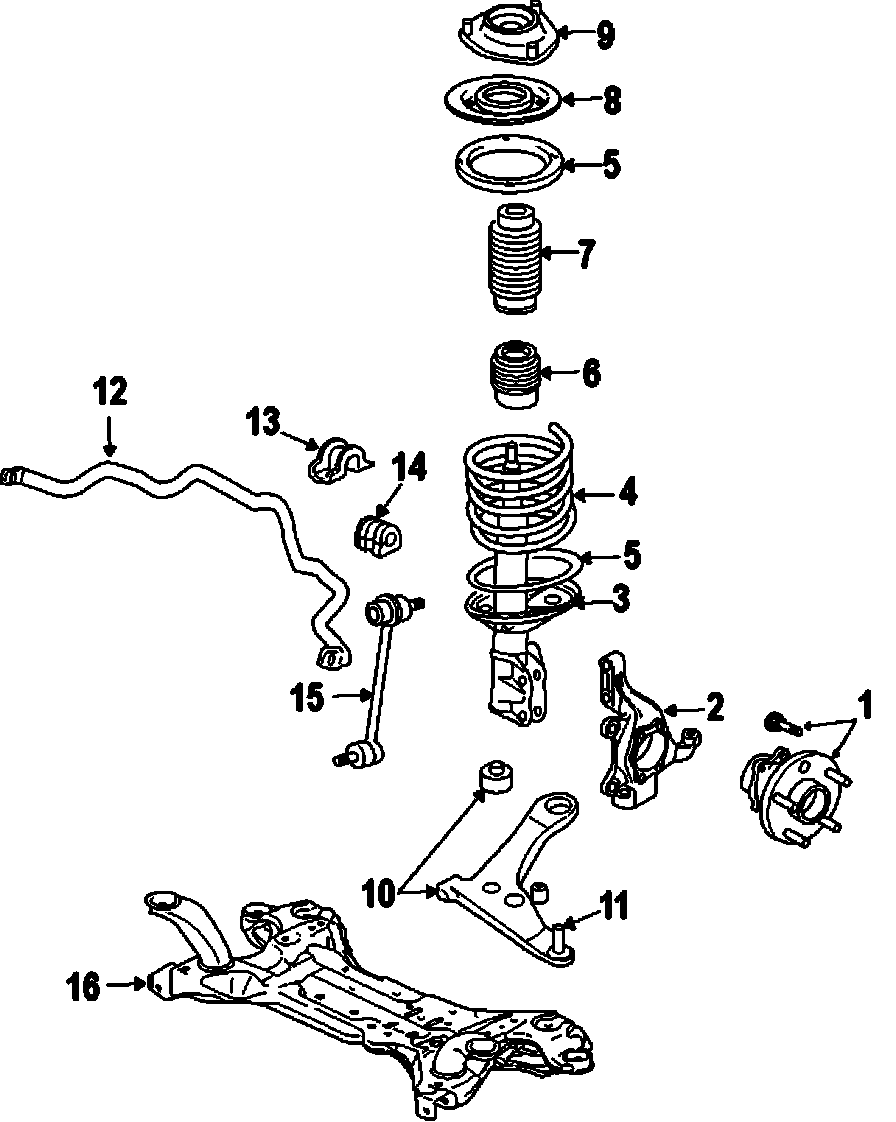 9
8
5
7
6
12
13
14
4
5
3
15
2
1
10
11
16